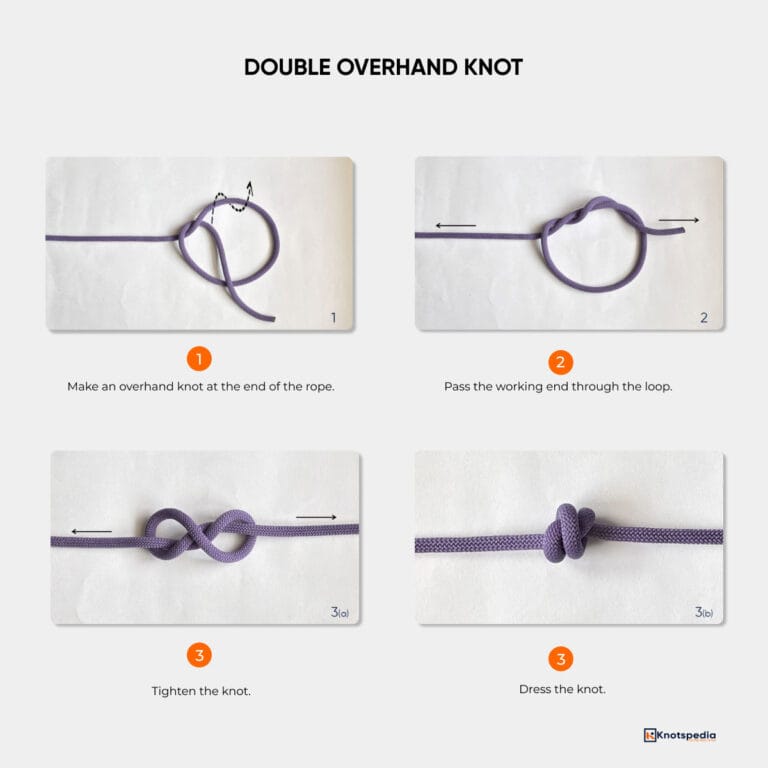 DOUBLE OVERHAND KNOT

1

1

Make an overhand knot at the end of the rope.

2

2

Pass the working end through the loop.

3(a)

3

Tighten the knot.

3(b)

3

Dress the knot.

Knotspedia