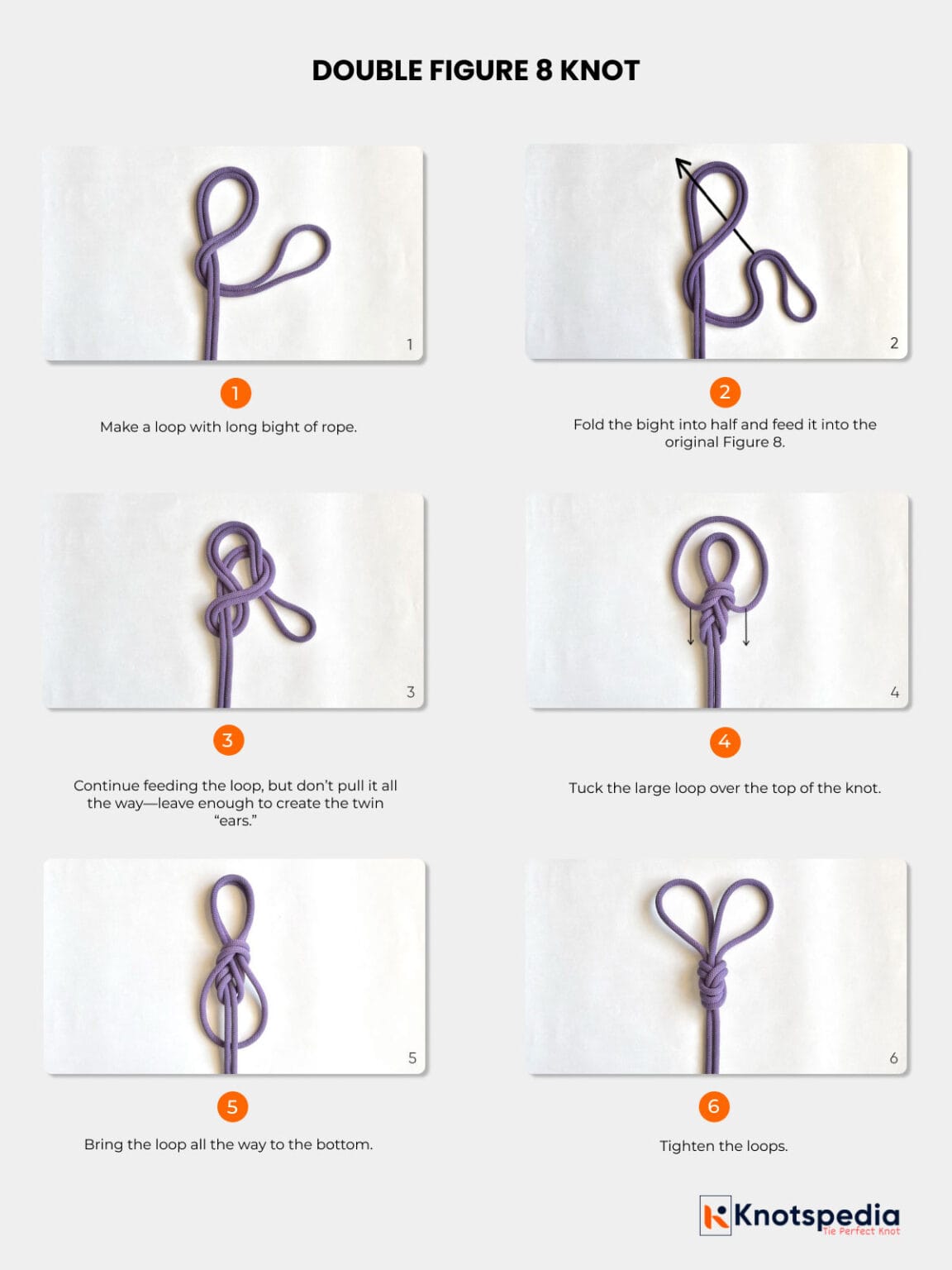 DOUBLE FIGURE 8 KNOT

1

1

Make a loop with long bight of rope.

2

2

Fold the bight into half and feed it into the original Figure 8.

3

3

Continue feeding the loop, but don't pull it all the way—leave enough to create the twin "ears."

4

4

Tuck the large loop over the top of the knot.

5

5

Bring the loop all the way to the bottom.

6

6

Tighten the loops.

Knotspedia
Tie Perfect Knot