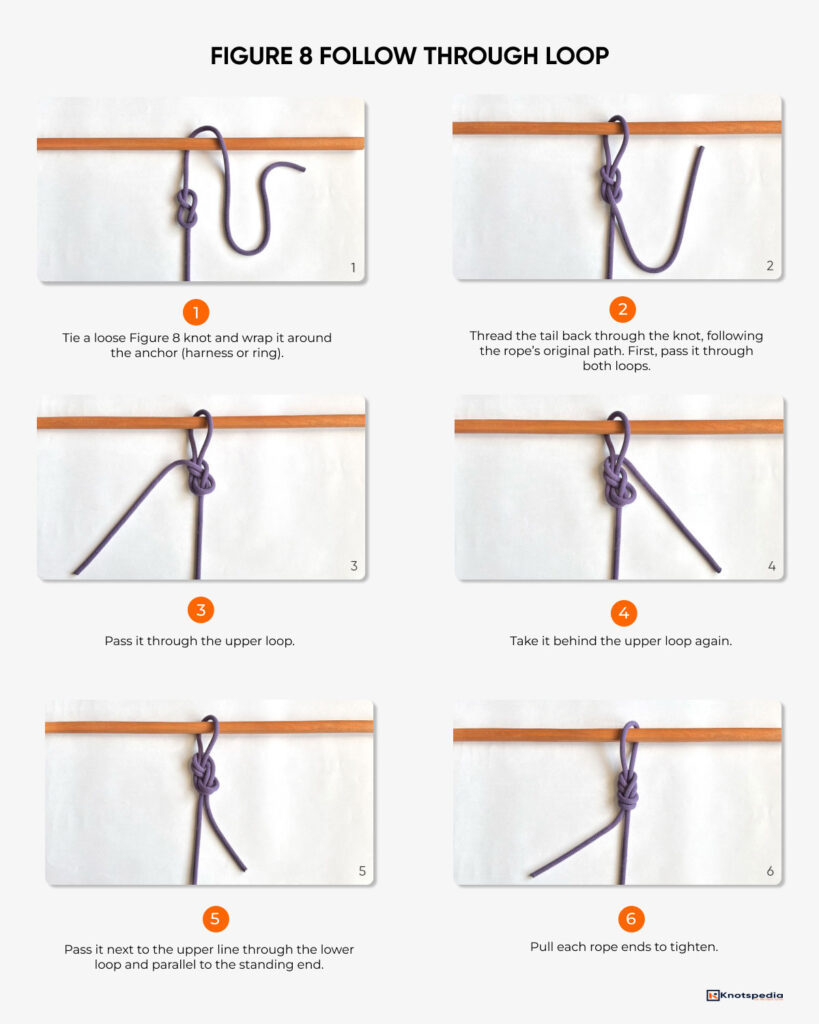 FIGURE 8 FOLLOW THROUGH LOOP

1

1

Tie a loose Figure 8 knot and wrap it around the anchor (harness or ring).

2

2

Thread the tail back through the knot, following the rope's original path. First, pass it through both loops.

3

3

Pass it through the upper loop.

4

4

Take it behind the upper loop again.

5

5

Pass it next to the upper line through the lower loop and parallel to the standing end.

6

6

Pull each rope ends to tighten.

Knotspedia