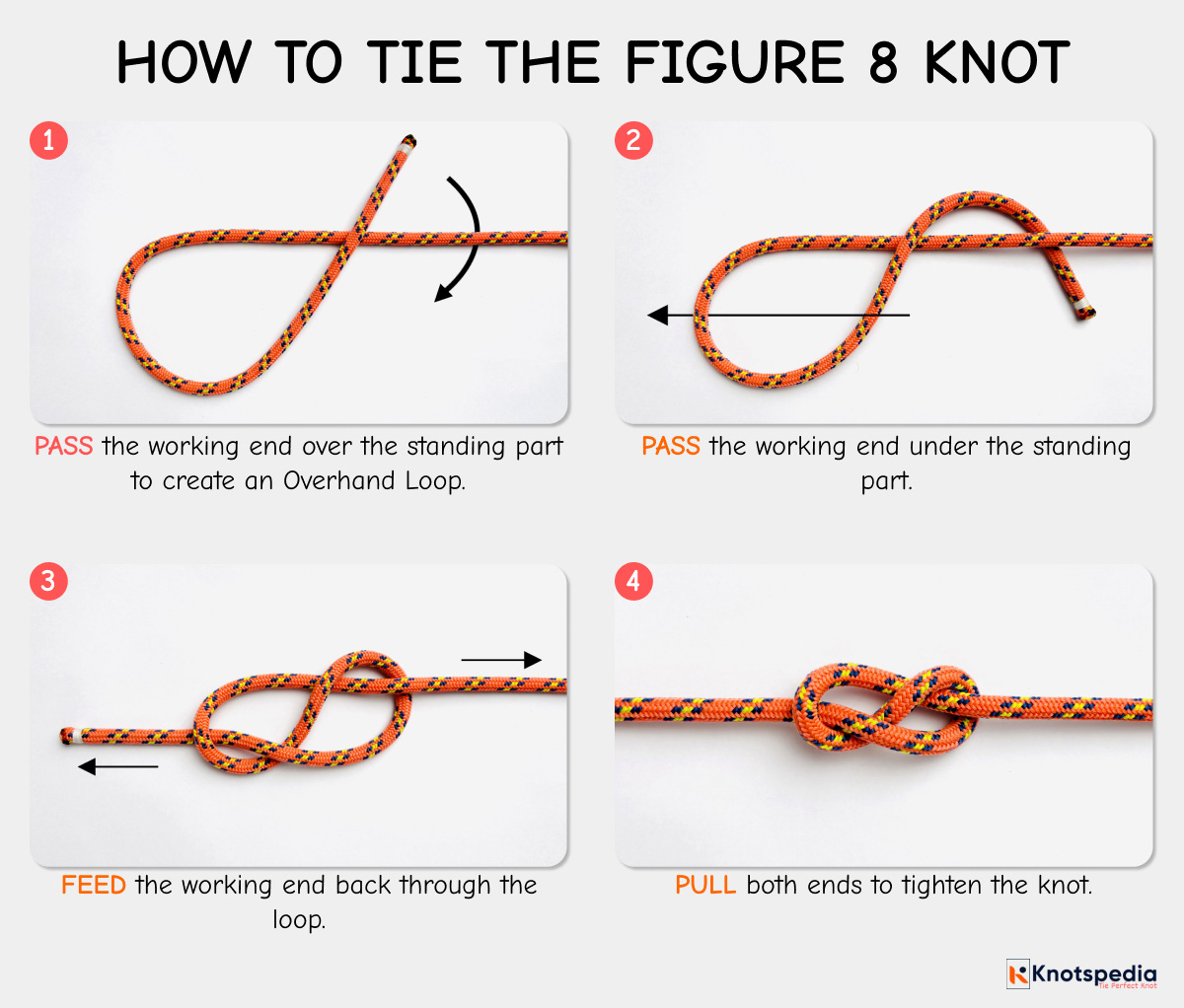 HOW TO TIE THE FIGURE 8 KNOT

1

PASS the working end over the standing part to create an Overhand Loop.

2

PASS the working end under the standing part.

3

FEED the working end back through the loop.

4

PULL both ends to tighten the knot.

Knotspedia
Tie Perfect Knot