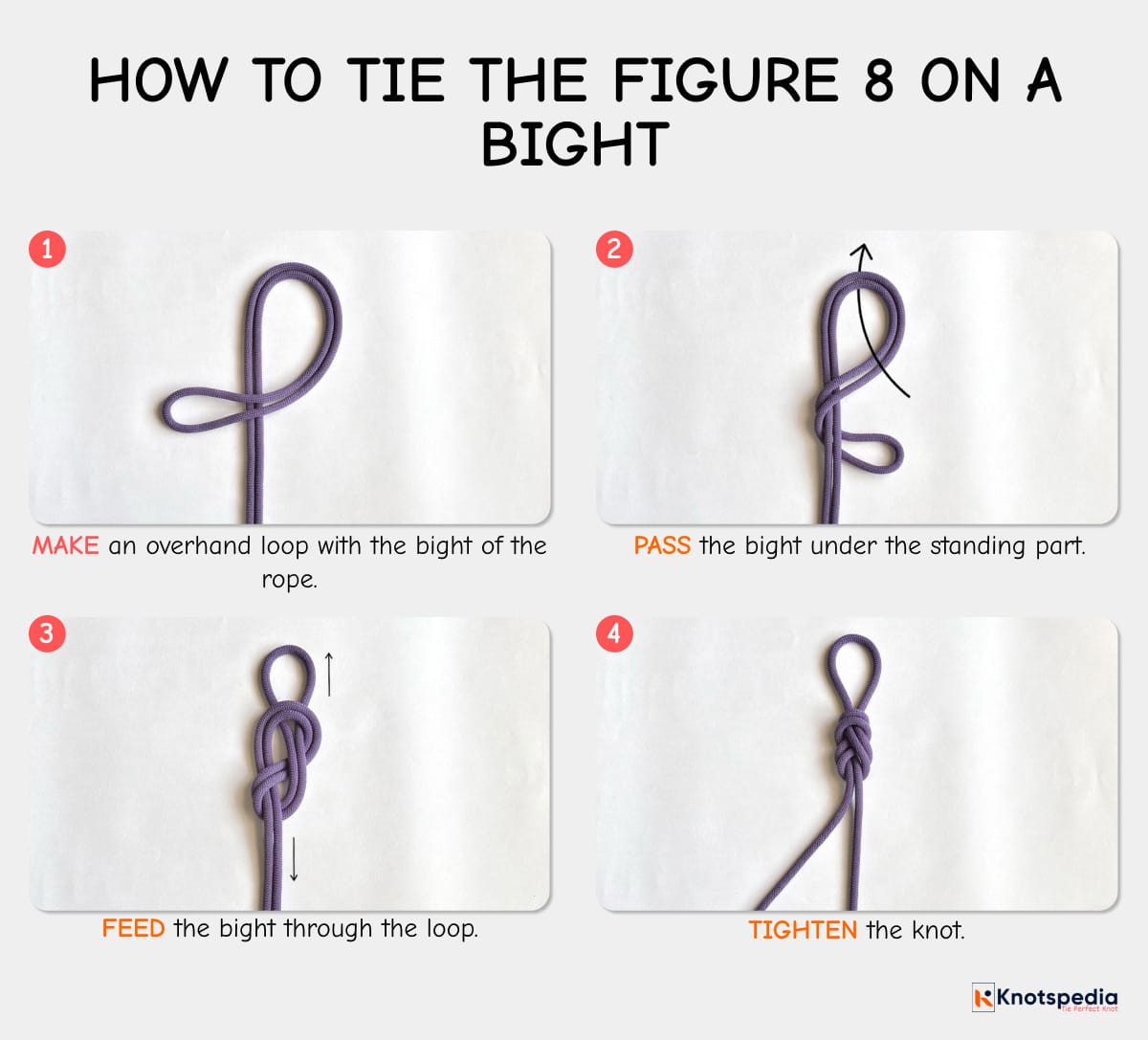 HOW TO TIE THE FIGURE 8 ON A BIGHT

1

MAKE an overhand loop with the bight of the rope.

2

PASS the bight under the standing part.

3

FEED the bight through the loop.

4

TIGHTEN the knot.

Knotspedia
Tie Perfect Knot