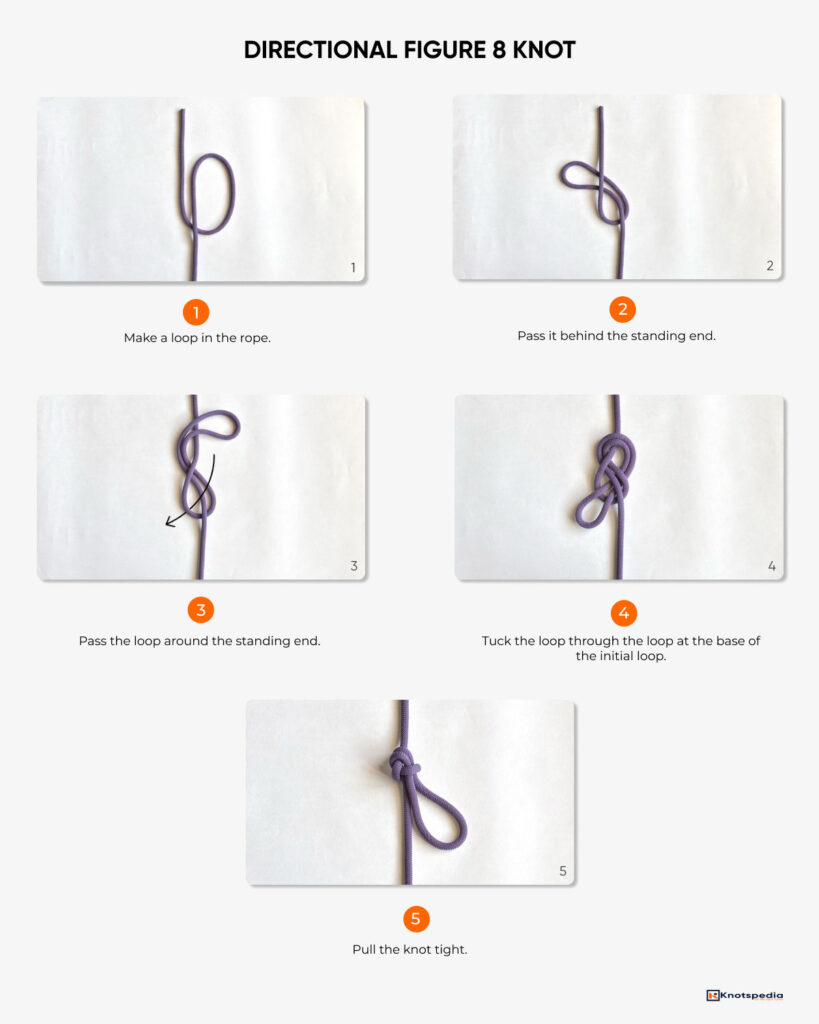 DIRECTIONAL FIGURE 8 KNOT

1

1

Make a loop in the rope.

2

2

Pass it behind the standing end.

3

3

Pass the loop around the standing end.

4

4

Tuck the loop through the loop at the base of the initial loop.

5

5

Pull the knot tight.

Knotspedia