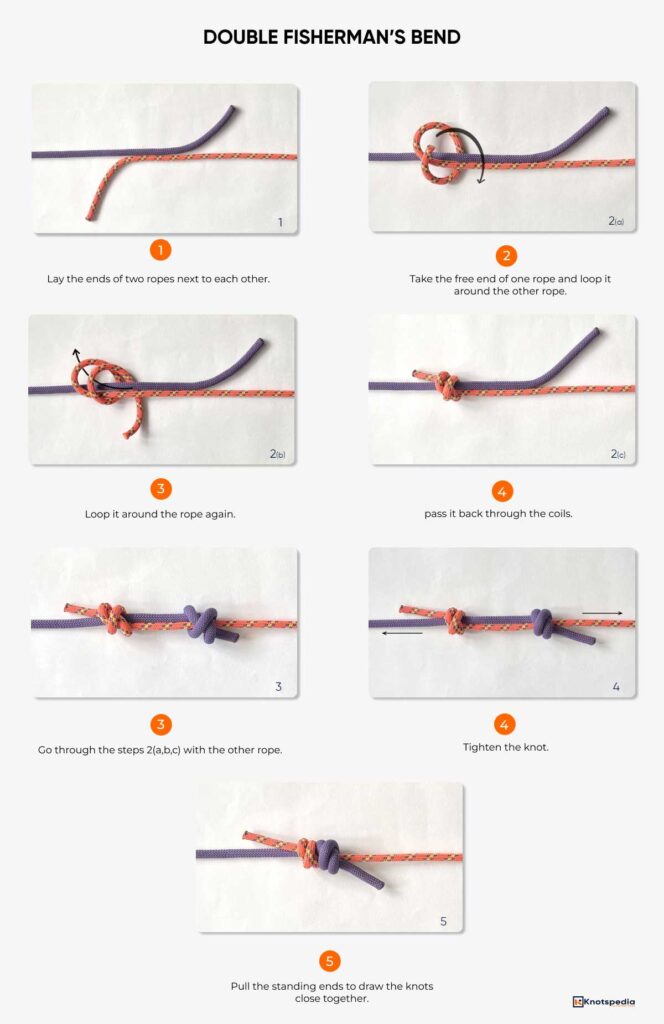 DOUBLE FISHERMAN'S BEND

1

1

Lay the ends of two ropes next to each other.

2(a)

2

Take the free end of one rope and loop it around the other rope.

2(b)

3

Loop it around the rope again.

2(c)

4

pass it back through the coils.

3

3

Go through the steps 2(a,b,c) with the other rope.

4

4

Tighten the knot.

5

5

Pull the standing ends to draw the knots close together.

Knotspedia