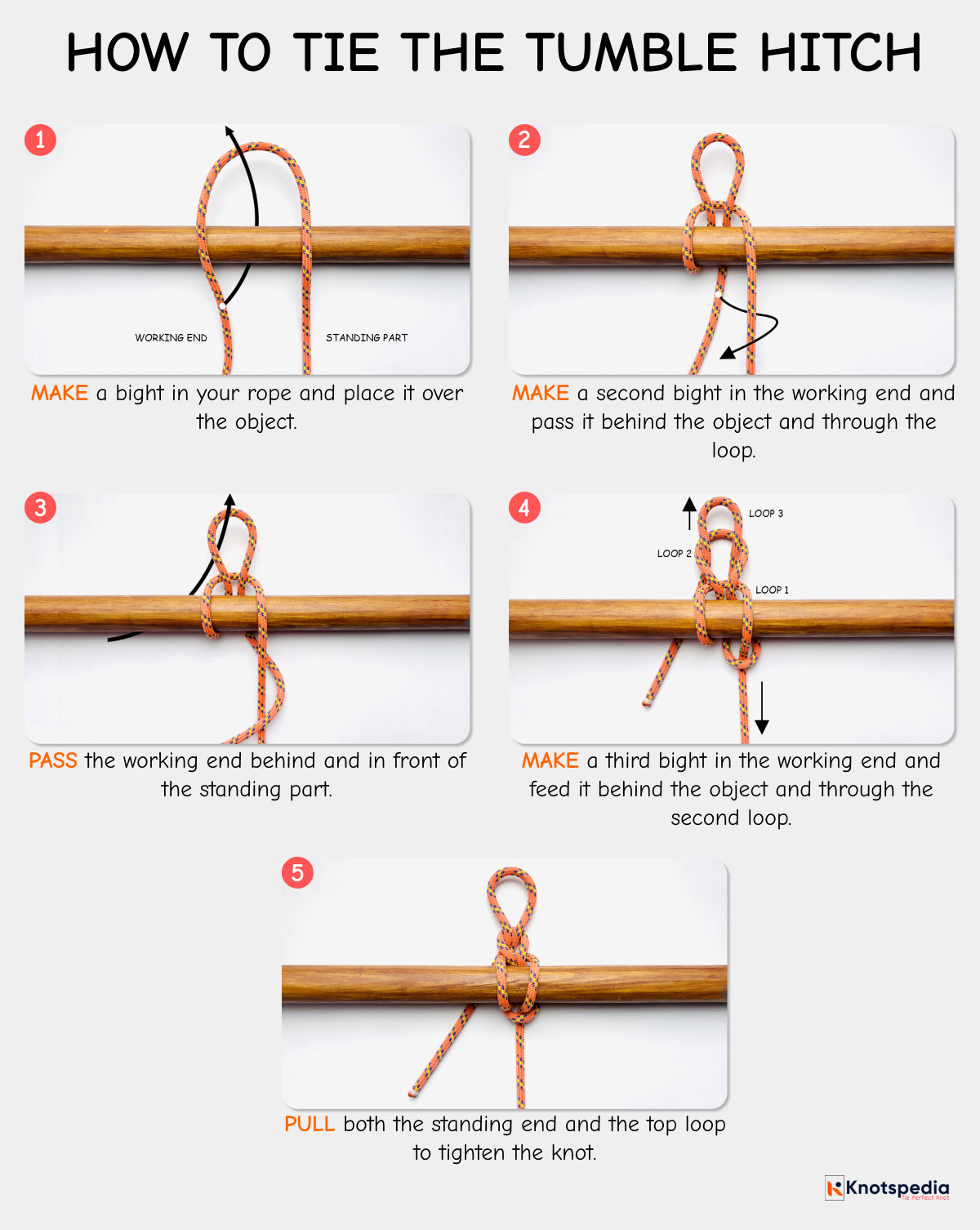 HOW TO TIE THE TUMBLE HITCH

1

WORKING END

STANDING PART

MAKE a bight in your rope and place it over the object.

2

MAKE a second bight in the working end and pass it behind the object and through the loop.

3

PASS the working end behind and in front of the standing part.

4

LOOP 3

LOOP 2

LOOP 1

MAKE a third bight in the working end and feed it behind the object and through the second loop.

5

PULL both the standing end and the top loop to tighten the knot.

Knotspedia
Tie Perfect Knot