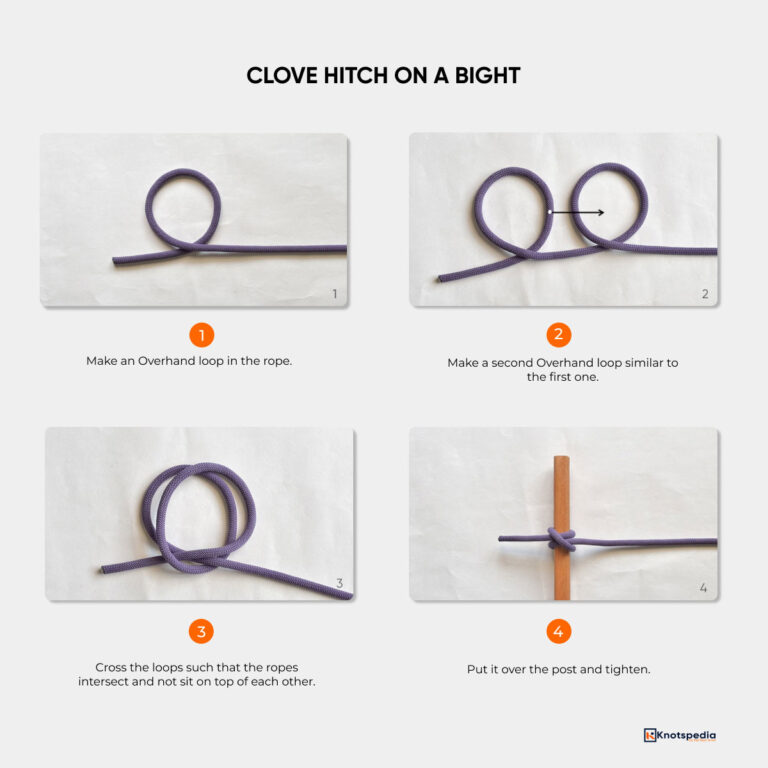 CLOVE HITCH ON A BIGHT

1

1

Make an Overhand loop in the rope.

2

2

Make a second Overhand loop similar to the first one.

3

3

Cross the loops such that the ropes intersect and not sit on top of each other.

4

4

Put it over the post and tighten.

Knotspedia