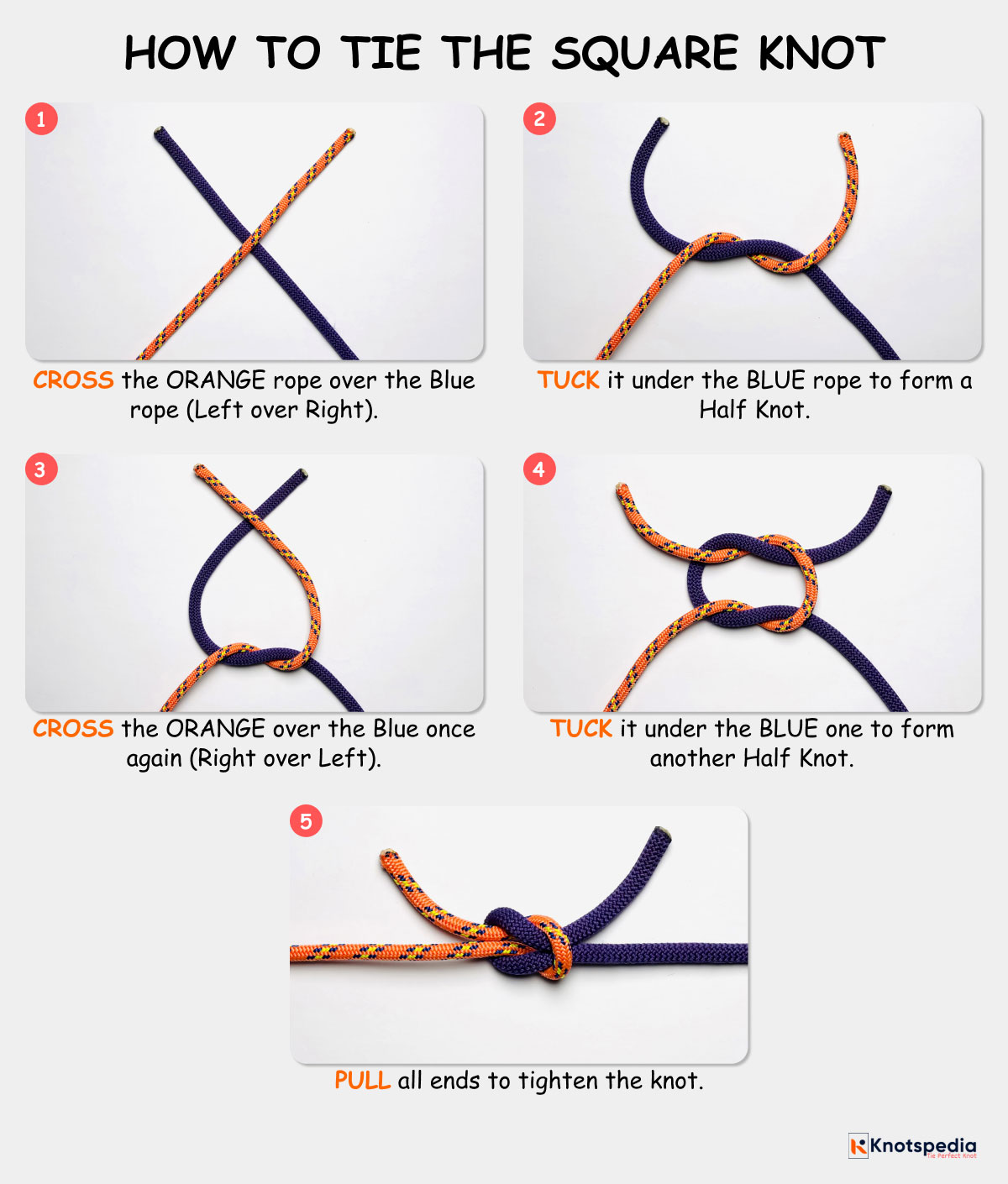 HOW TO TIE THE SQUARE KNOT

1

CROSS the ORANGE rope over the Blue rope (Left over Right).

2

TUCK it under the BLUE rope to form a Half Knot.

3

CROSS the ORANGE over the Blue once again (Right over Left).

4

TUCK it under the BLUE one to form another Half Knot.

5

PULL all ends to tighten the knot.

Knotspedia
Tie Perfect Knot