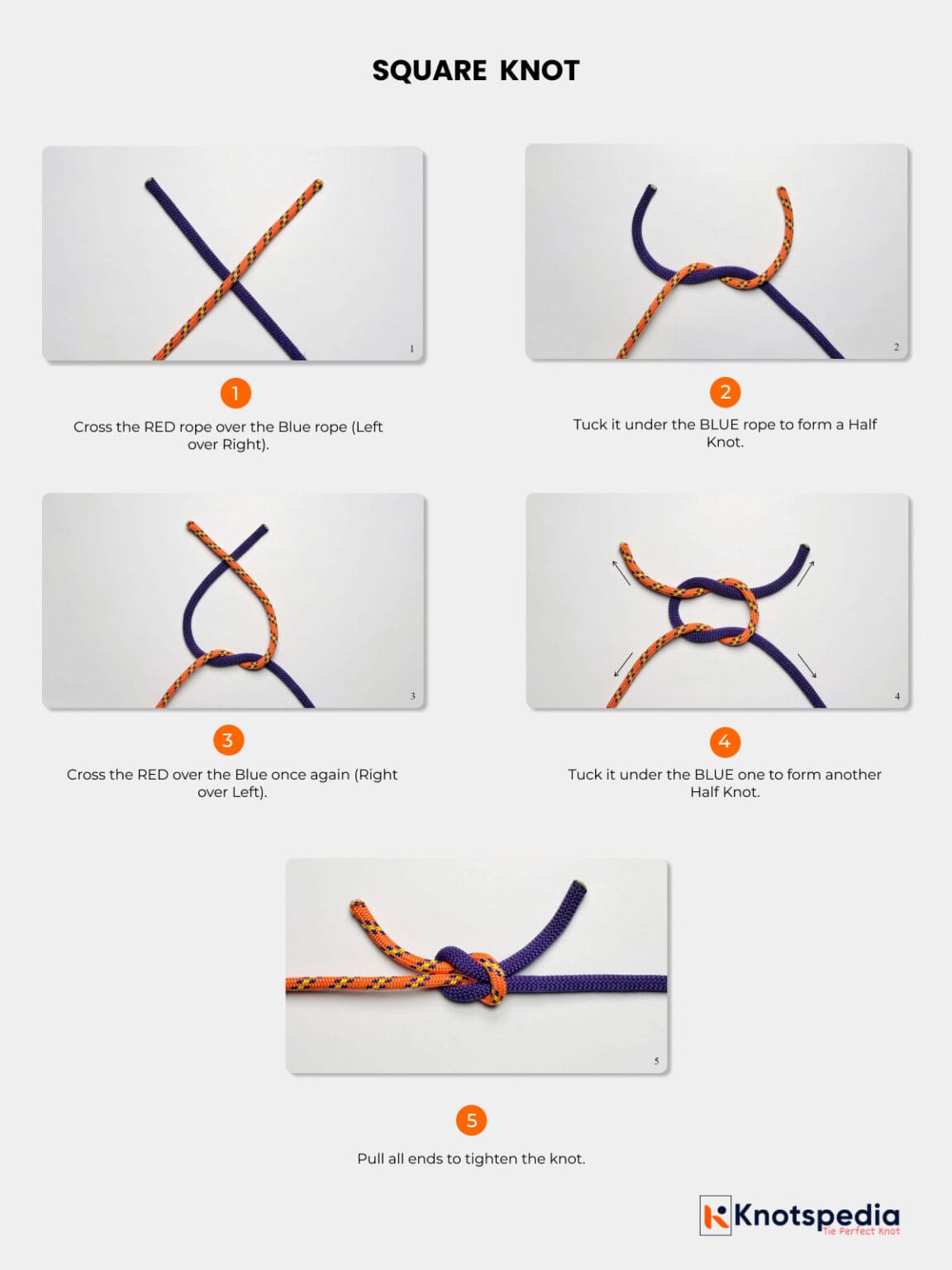 SQUARE KNOT

1

1

Cross the RED rope over the Blue rope (Left over Right).

2

2

Tuck it under the BLUE rope to form a Half Knot.

3

3

Cross the RED over the Blue once again (Right over Left).

4

4

Tuck it under the BLUE one to form another Half Knot.

5

5

Pull all ends to tighten the knot.

Knotspedia
Tie Perfect Knot