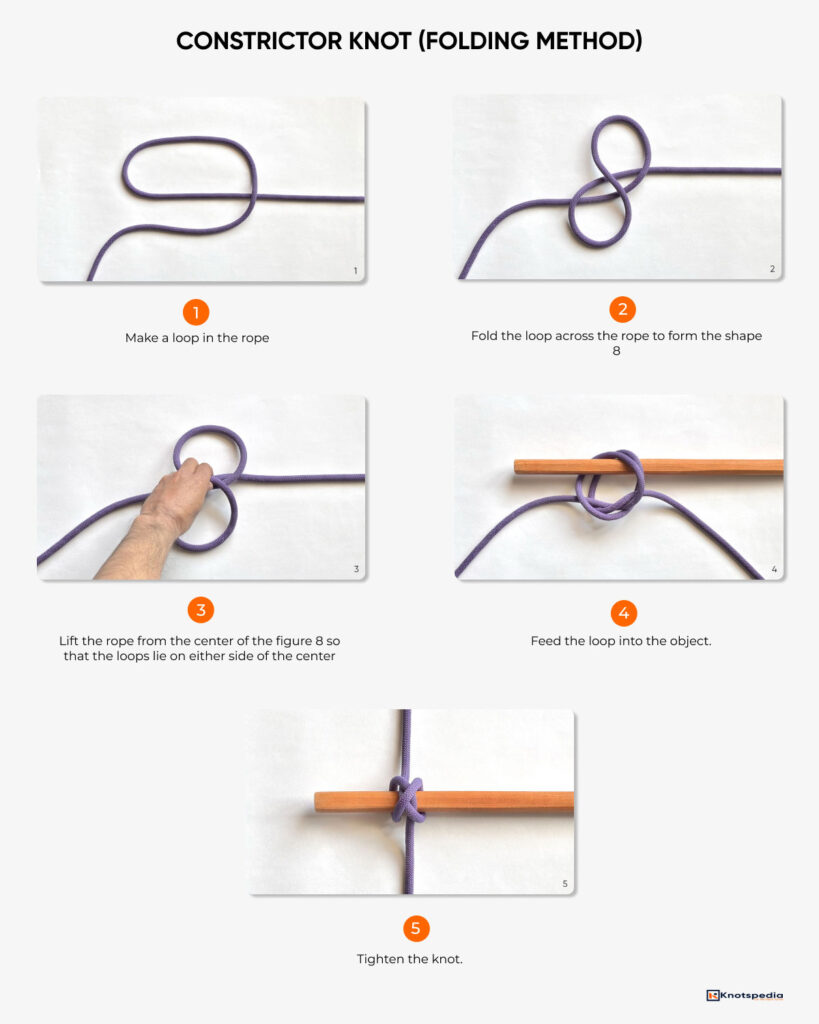 CONSTRICTOR KNOT (FOLDING METHOD)

1

1

Make a loop in the rope

2

2

Fold the loop across the rope to form the shape 8

3

3

Lift the rope from the center of the figure 8 so that the loops lie on either side of the center

4

4

Feed the loop into the object.

5

5

Tighten the knot.

Knotspedia