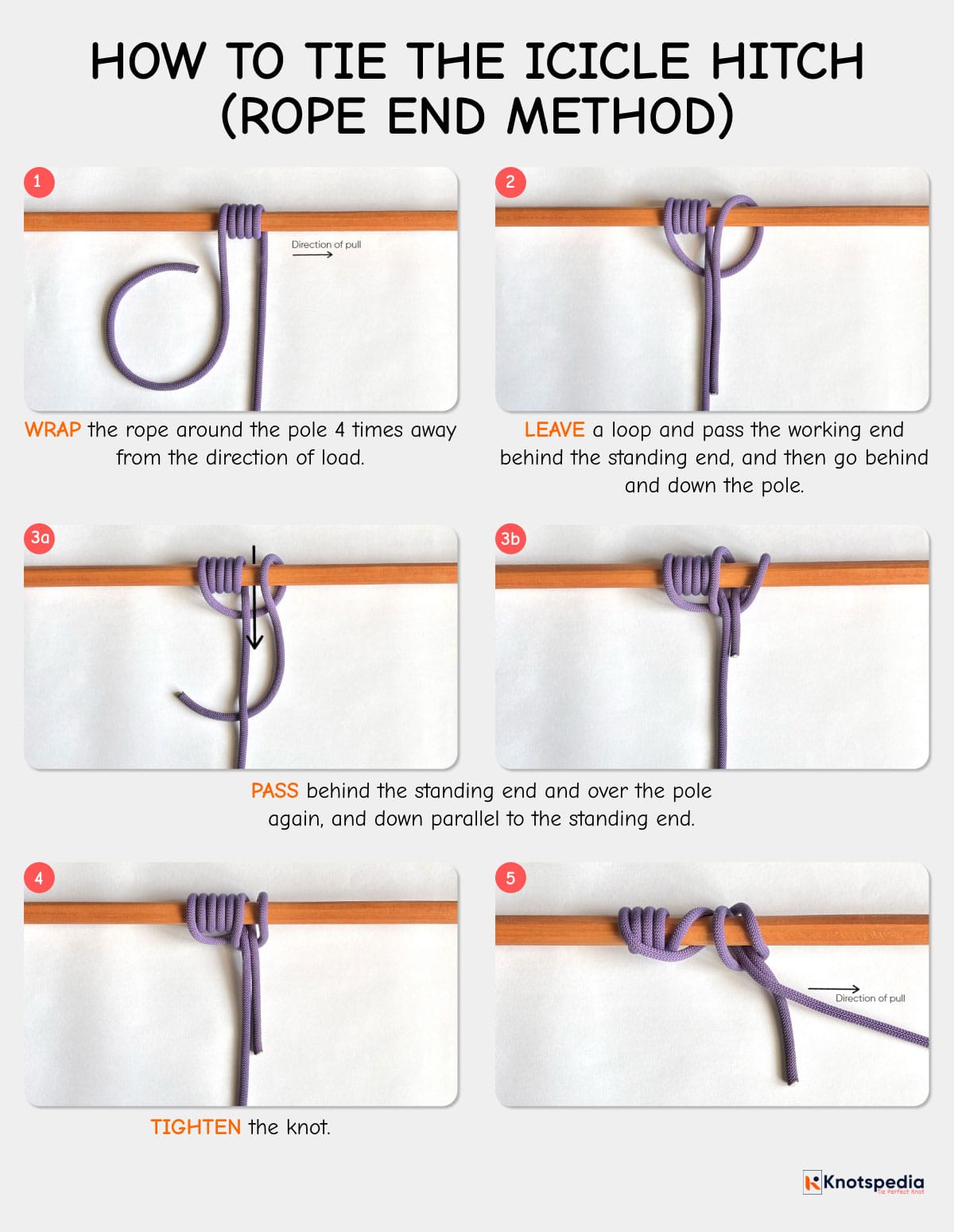 HOW TO TIE THE ICICLE HITCH (ROPE END METHOD)

1

Direction of pull

WRAP the rope around the pole 4 times away from the direction of load.

2

LEAVE a loop and pass the working end behind the standing end, and then go behind and down the pole.

3a

3b

PASS behind the standing end and over the pole again, and down parallel to the standing end.

4

TIGHTEN the knot.

5

Direction of pull

Knotspedia
Tie Perfect Knot