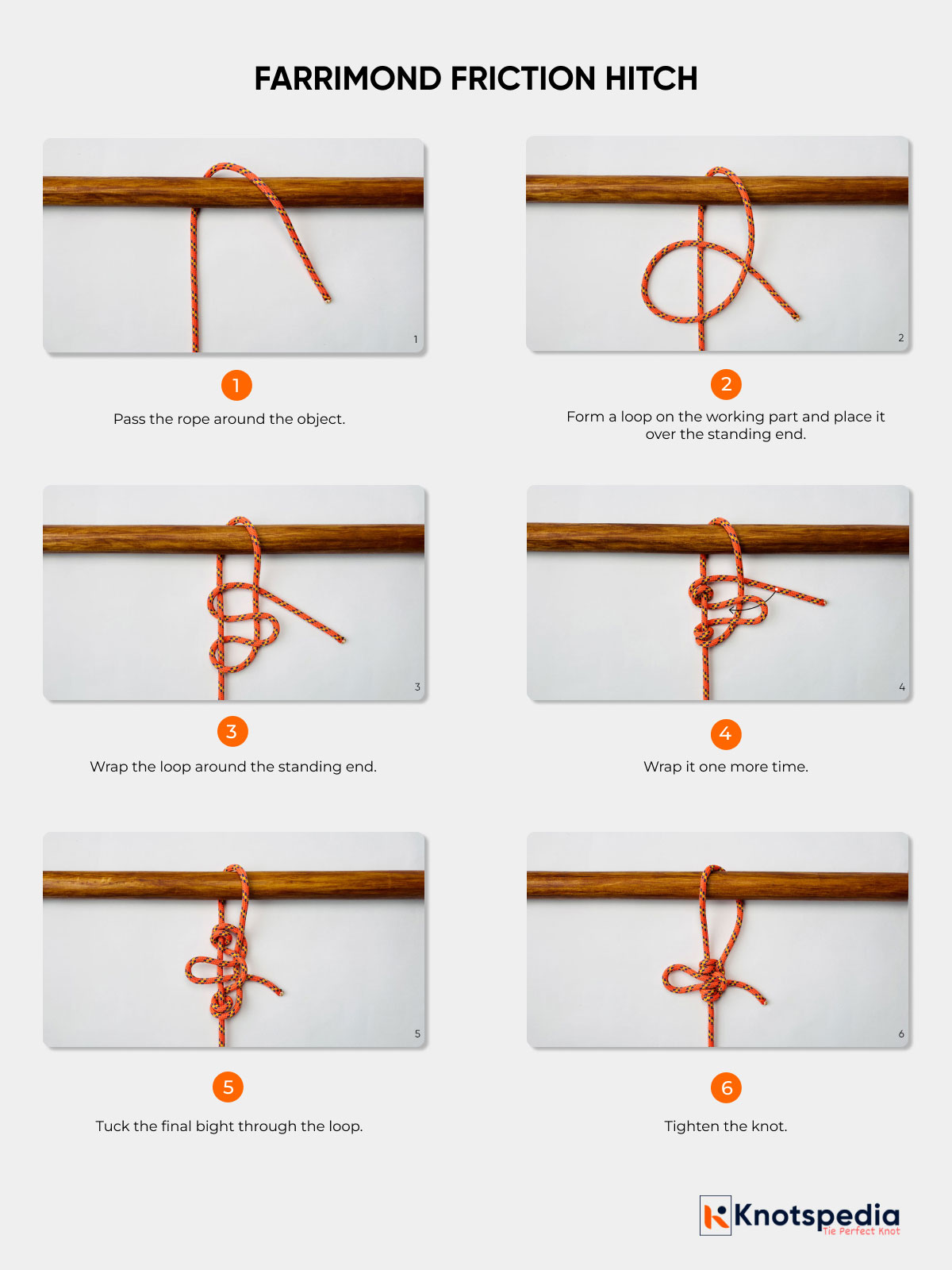 FARRIMOND FRICTION HITCH

1

1

Pass the rope around the object.

2

2

Form a loop on the working part and place it over the standing end.

3

3

Wrap the loop around the standing end.

4

4

Wrap it one more time.

5

5

Tuck the final bight through the loop.

6

6

Tighten the knot.

Knotspedia
Tie Perfect Knot