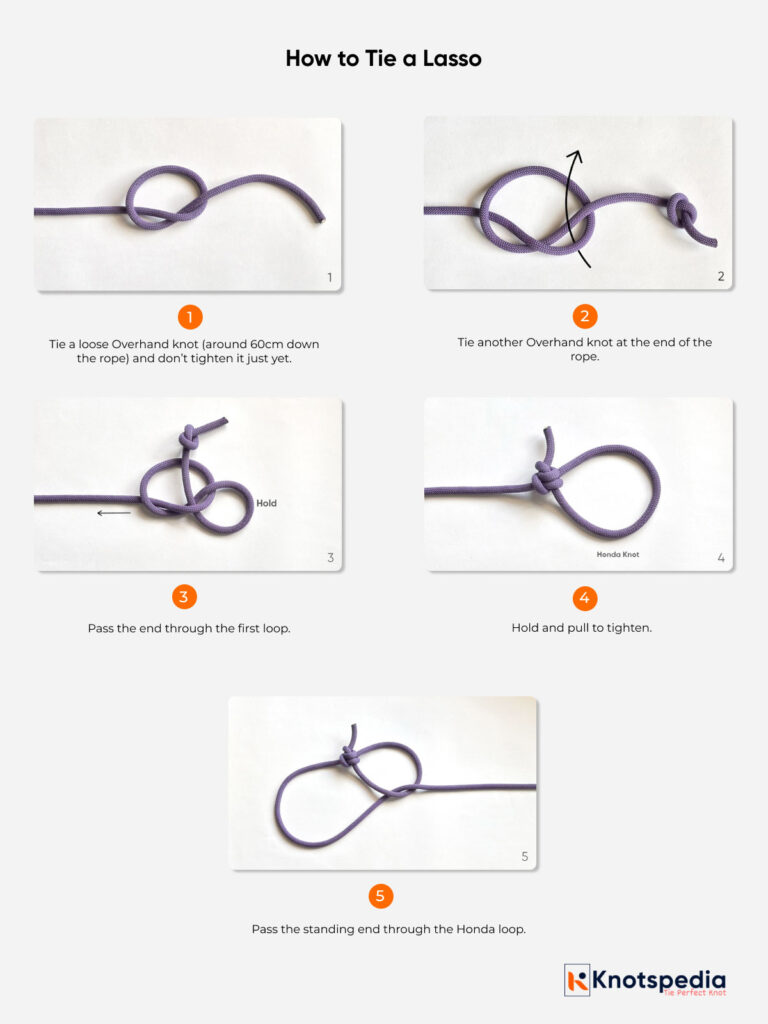 How to Tie a Lasso

1

1

Tie a loose Overhand knot (around 60cm down the rope) and don't tighten it just yet.

2

2

Tie another Overhand knot at the end of the rope.

Hold

3

3

Pass the end through the first loop.

Honda Knot

4

4

Hold and pull to tighten.

5

5

Pass the standing end through the Honda loop.

Knotspedia
Tie Perfect Knot