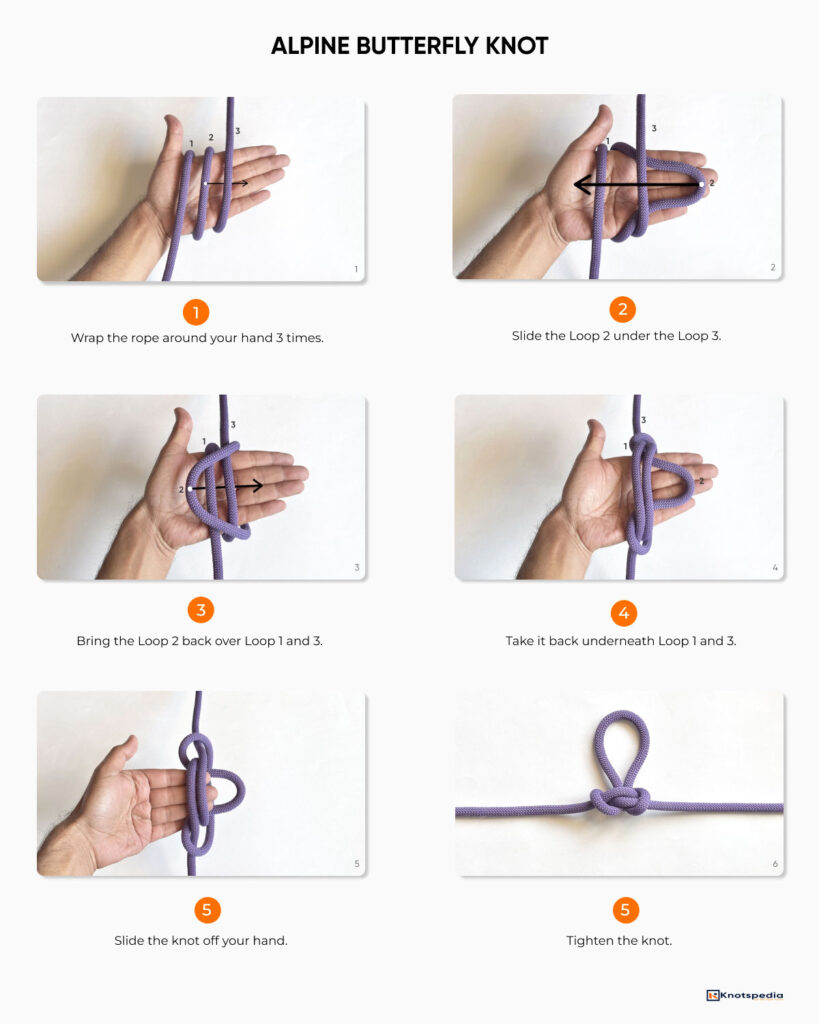 ALPINE BUTTERFLY KNOT

1 2 3

1

1

Wrap the rope around your hand 3 times.

1 3 2

2

2

Slide the Loop 2 under the Loop 3.

1 3 2

3

3

Bring the Loop 2 back over Loop 1 and 3.

3 1 2

4

4

Take it back underneath Loop 1 and 3.

5

5

Slide the knot off your hand.

6

5

Tighten the knot.

Knotspedia