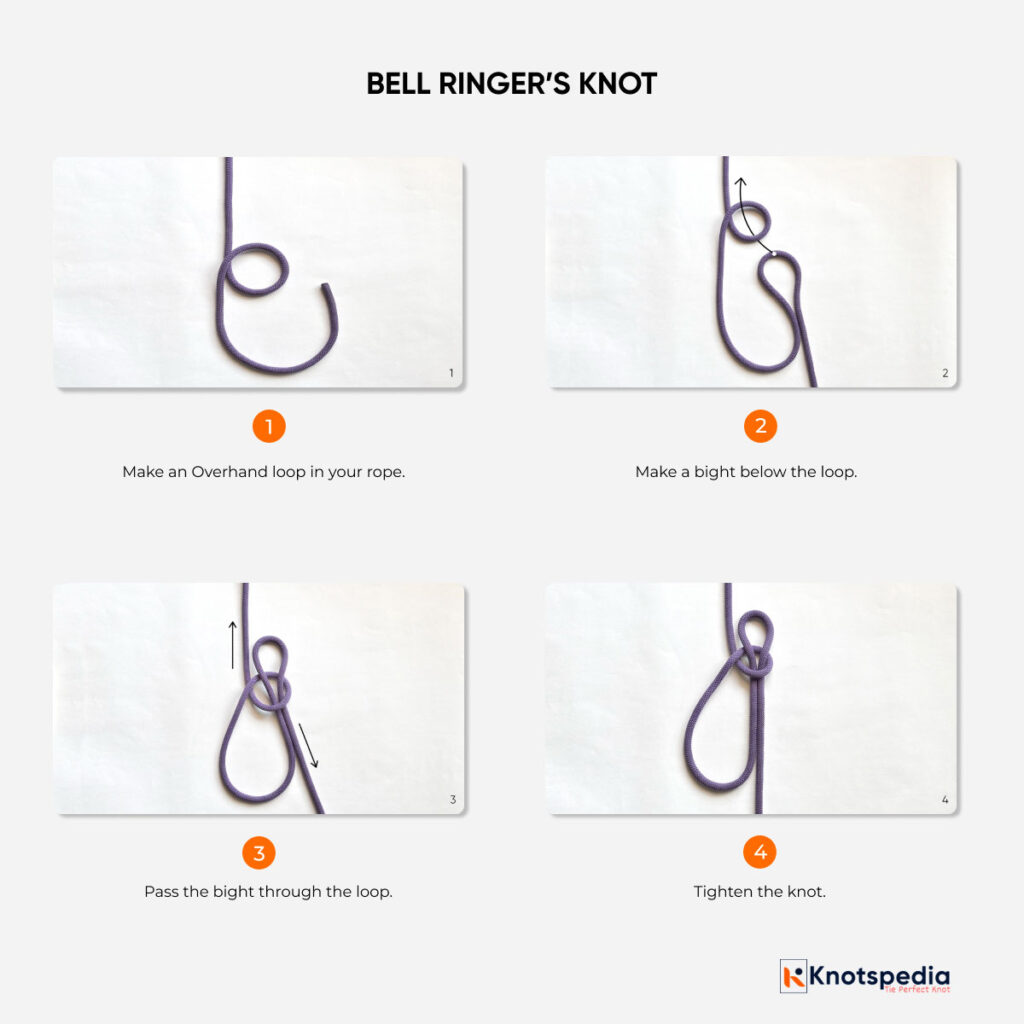 BELL RINGER'S KNOT

1

1

Make an Overhand loop in your rope.

2

2

Make a bight below the loop.

3

3

Pass the bight through the loop.

4

4

Tighten the knot.

Knotspedia
Tie Perfect Knot