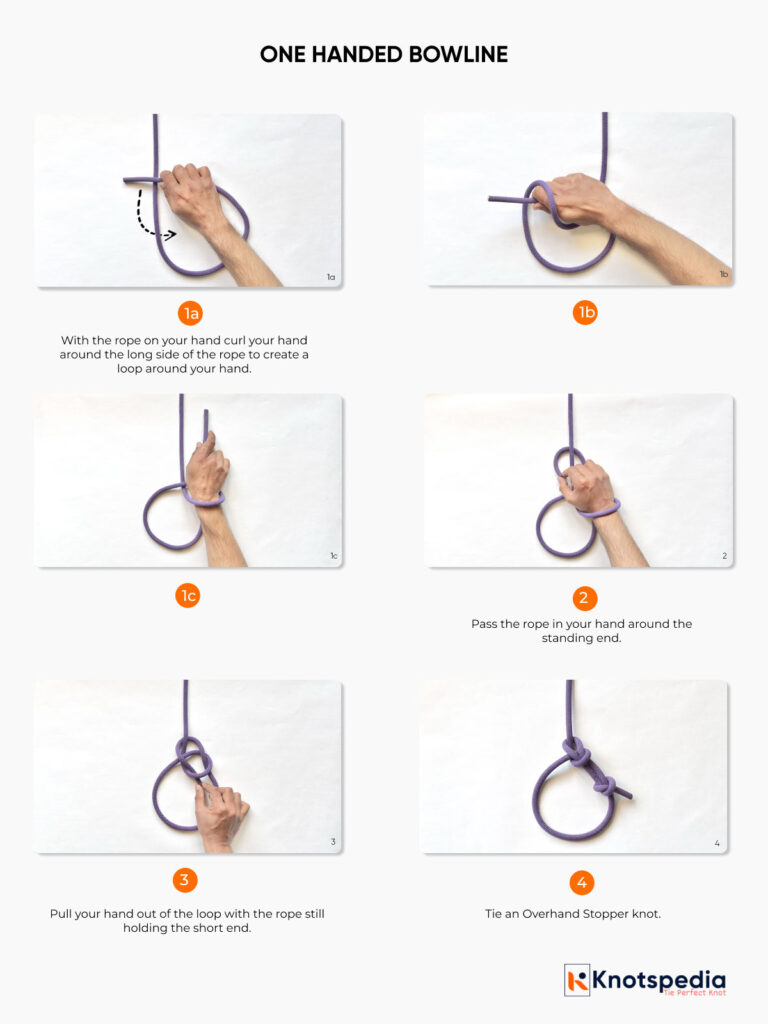 ONE HANDED BOWLINE

1a

1a

With the rope on your hand curl your hand around the long side of the rope to create a loop around your hand.

1b

1b

1c

1c

2

2

Pass the rope in your hand around the standing end.

3

3

Pull your hand out of the loop with the rope still holding the short end.

4

4

Tie an Overhand Stopper knot.

Knotspedia
Tie Perfect Knot