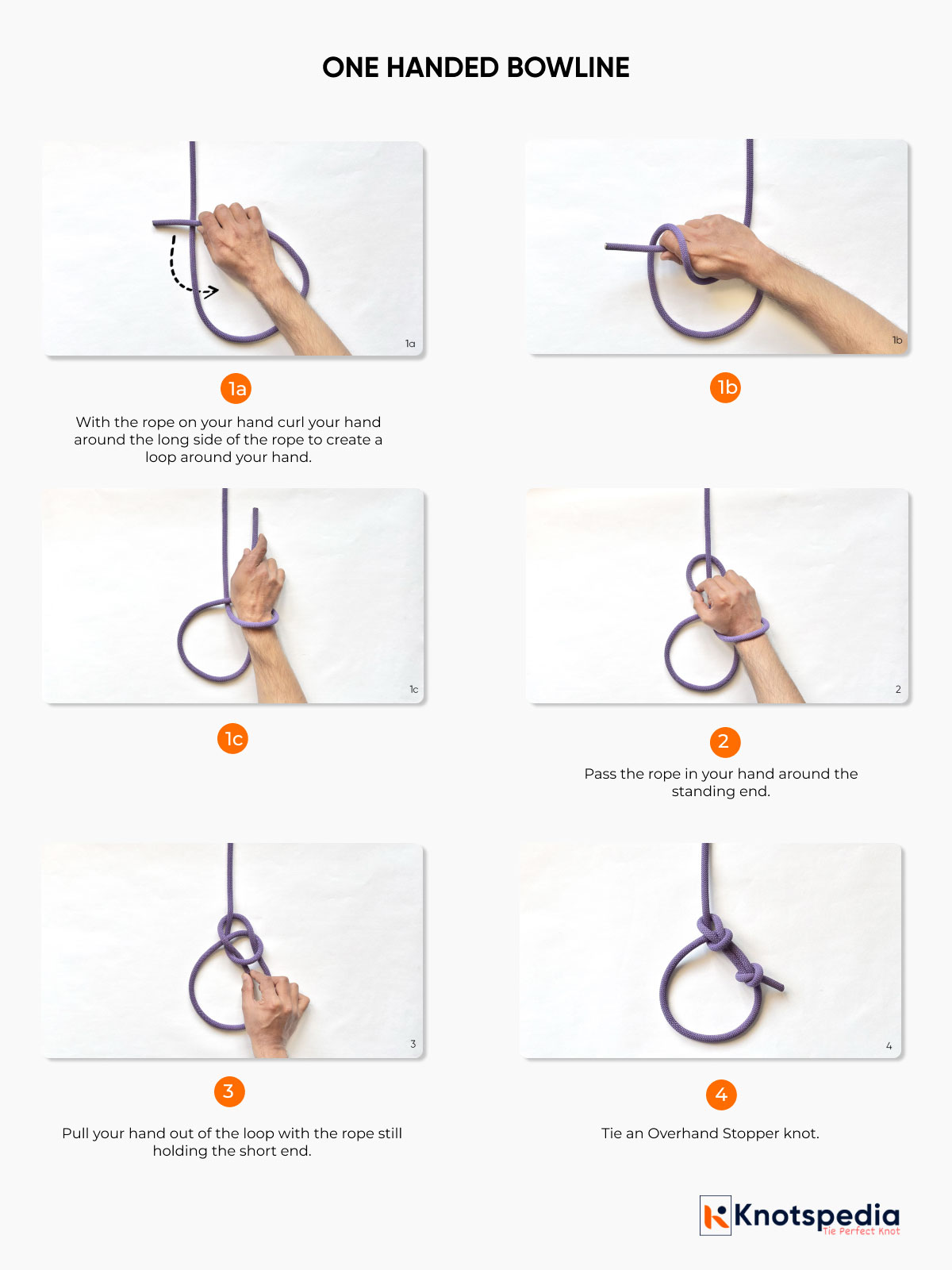 ONE HANDED BOWLINE

1a

1a

With the rope on your hand curl your hand around the long side of the rope to create a loop around your hand.

1b

1b

1c

1c

2

2

Pass the rope in your hand around the standing end.

3

3

Pull your hand out of the loop with the rope still holding the short end.

4

4

Tie an Overhand Stopper knot.

Knotspedia
Tie Perfect Knot