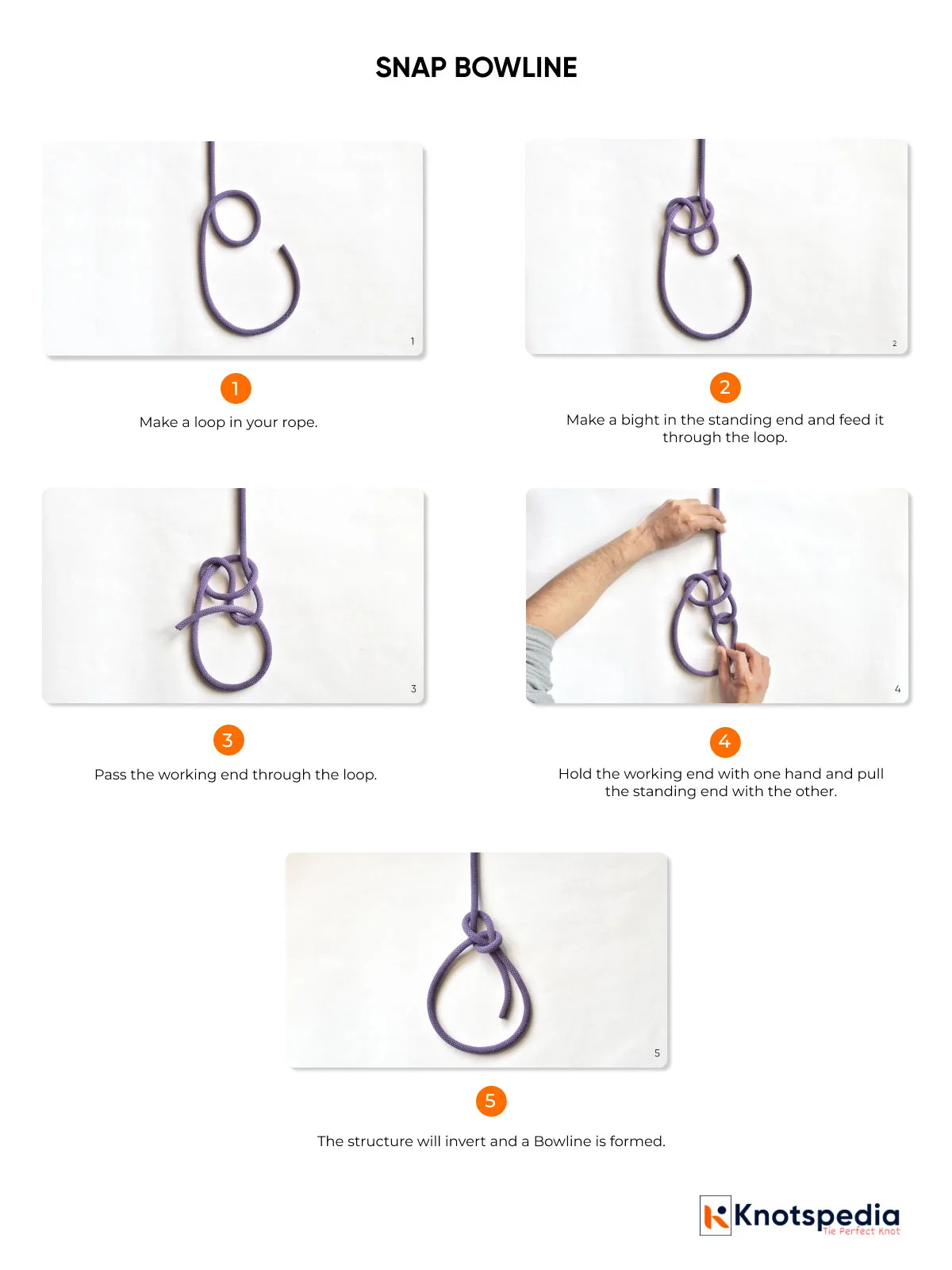 SNAP BOWLINE

1

1

Make a loop in your rope.

2

2

Make a bight in the standing end and feed it through the loop.

3

3

Pass the working end through the loop.

4

4

Hold the working end with one hand and pull the standing end with the other.

5

5

The structure will invert and a Bowline is formed.

Knotspedia
Tie Perfect Knot