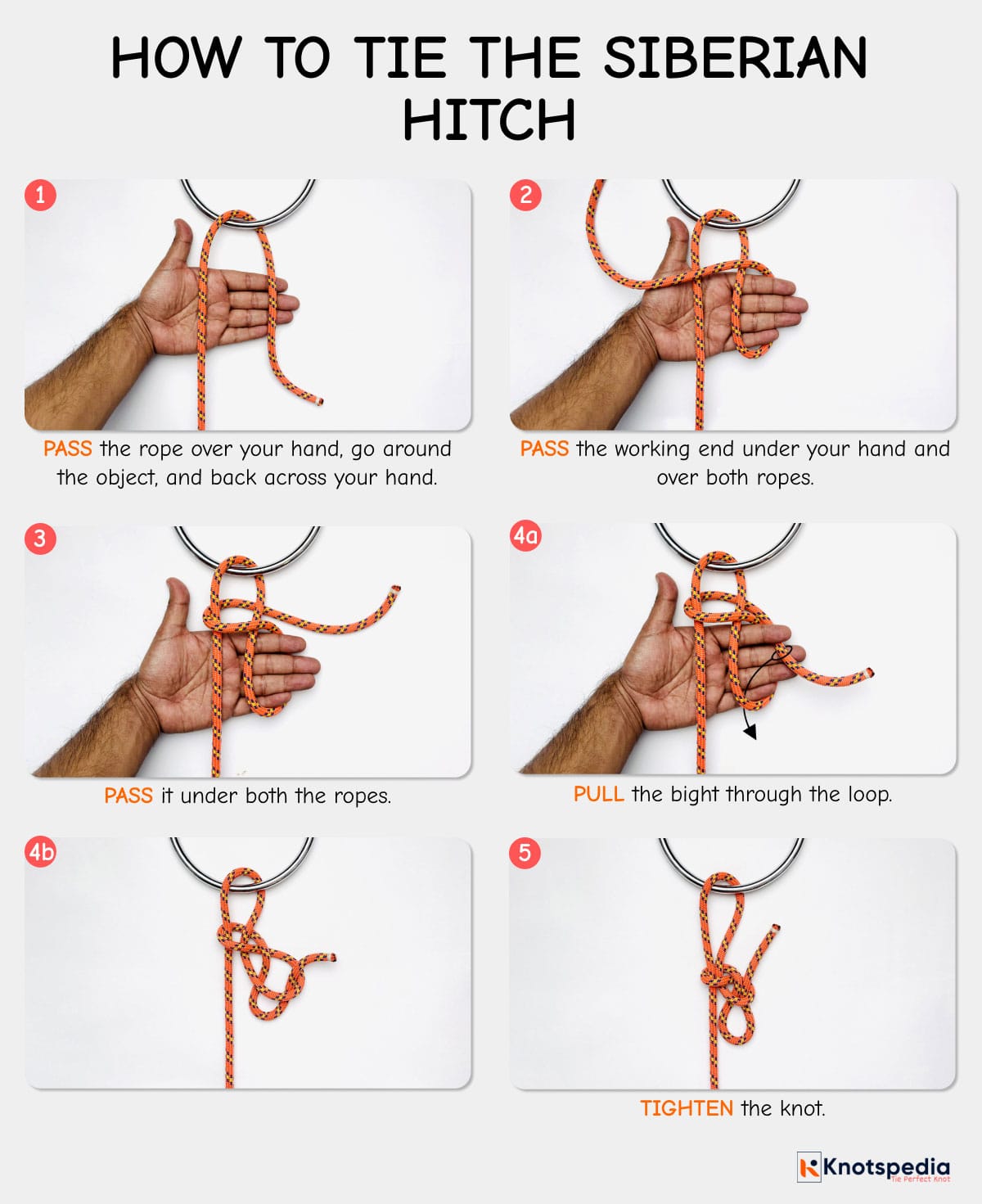 HOW TO TIE THE SIBERIAN HITCH

1

PASS the rope over your hand, go around the object, and back across your hand.

2

PASS the working end under your hand and over both ropes.

3

PASS it under both the ropes.

4a

PULL the bight through the loop.

4b

5

TIGHTEN the knot.

Knotspedia
Tie Perfect Knot