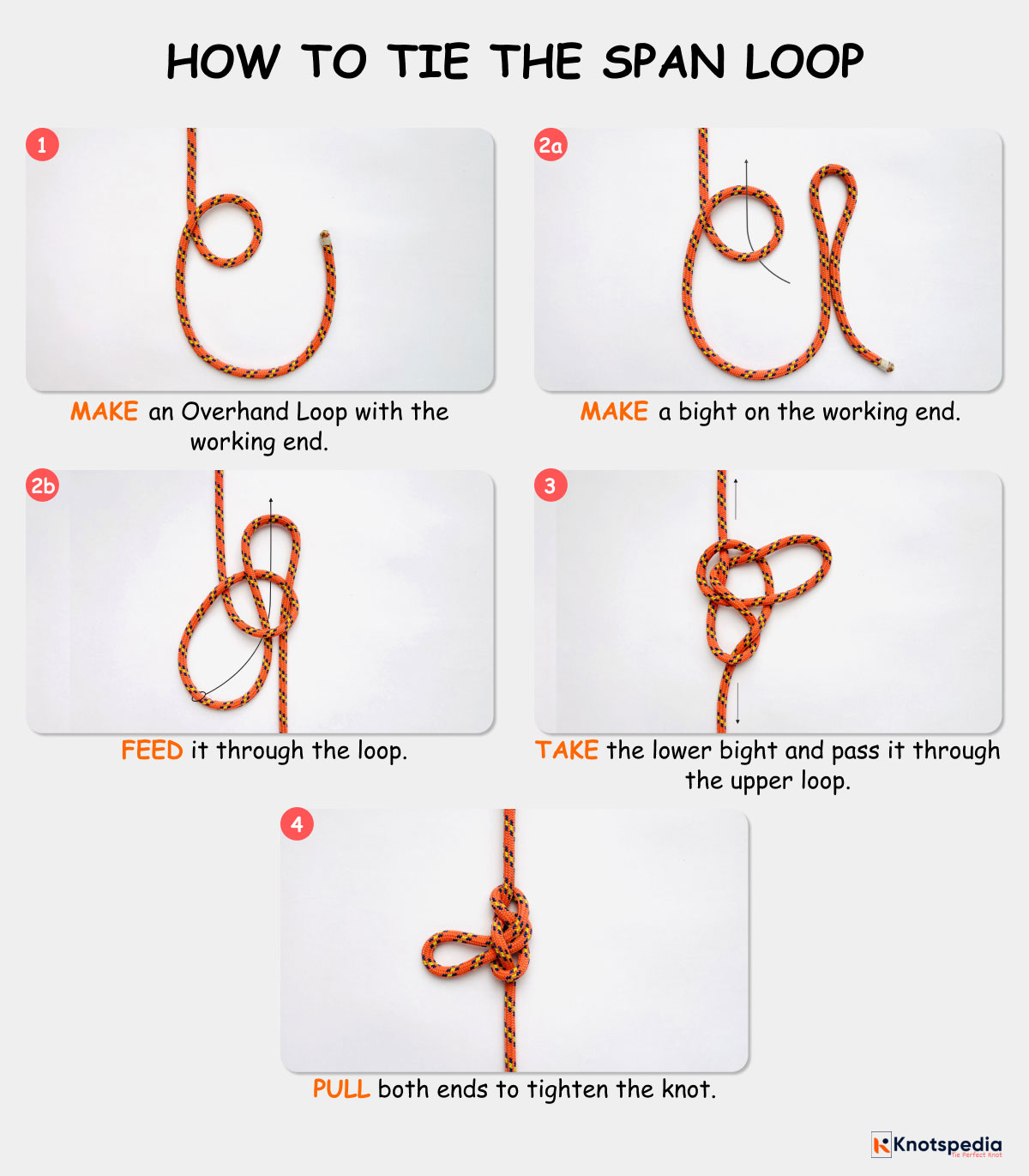 HOW TO TIE THE SPAN LOOP

1

MAKE an Overhand Loop with the working end.

2a

MAKE a bight on the working end.

2b

FEED it through the loop.

3

TAKE the lower bight and pass it through the upper loop.

4

PULL both ends to tighten the knot.

Knotspedia
Tie Perfect Knot