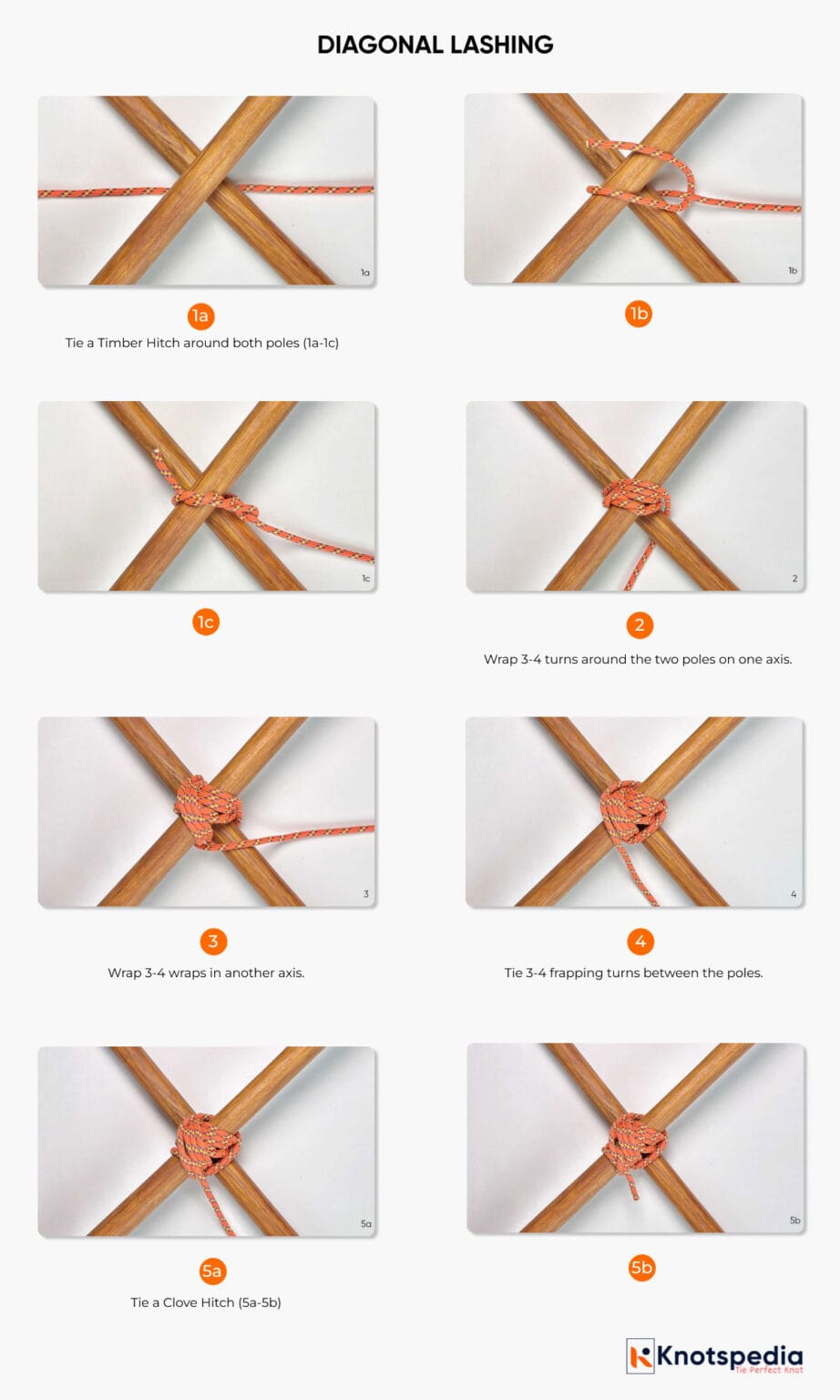 DIAGONAL LASHING

1a

1a

Tie a Timber Hitch around both poles (1a-1c)

1b

1b

1c

1c

2

2

Wrap 3-4 turns around the two poles on one axis.

3

3

Wrap 3-4 wraps in another axis.

4

4

Tie 3-4 frapping turns between the poles.

5a

5a

Tie a Clove Hitch (5a-5b)

5b

5b

Knotspedia
Tie Perfect Knot