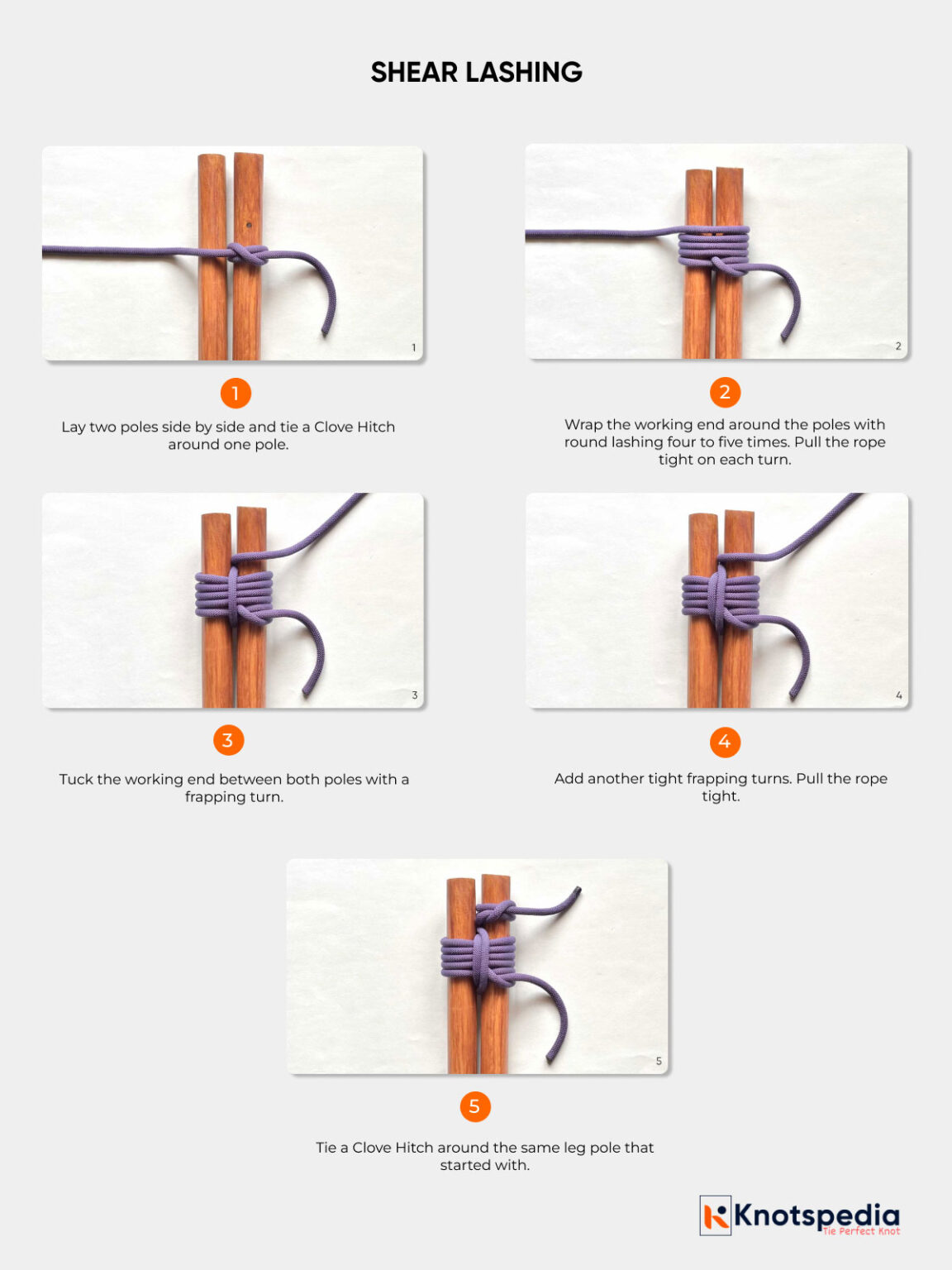 SHEAR LASHING

1

1

Lay two poles side by side and tie a Clove Hitch around one pole.

2

2

Wrap the working end around the poles with round lashing four to five times. Pull the rope tight on each turn.

3

3

Tuck the working end between both poles with a frapping turn.

4

4

Add another tight frapping turns. Pull the rope tight.

5

5

Tie a Clove Hitch around the same leg pole that started with.

Knotspedia
Tie Perfect Knot