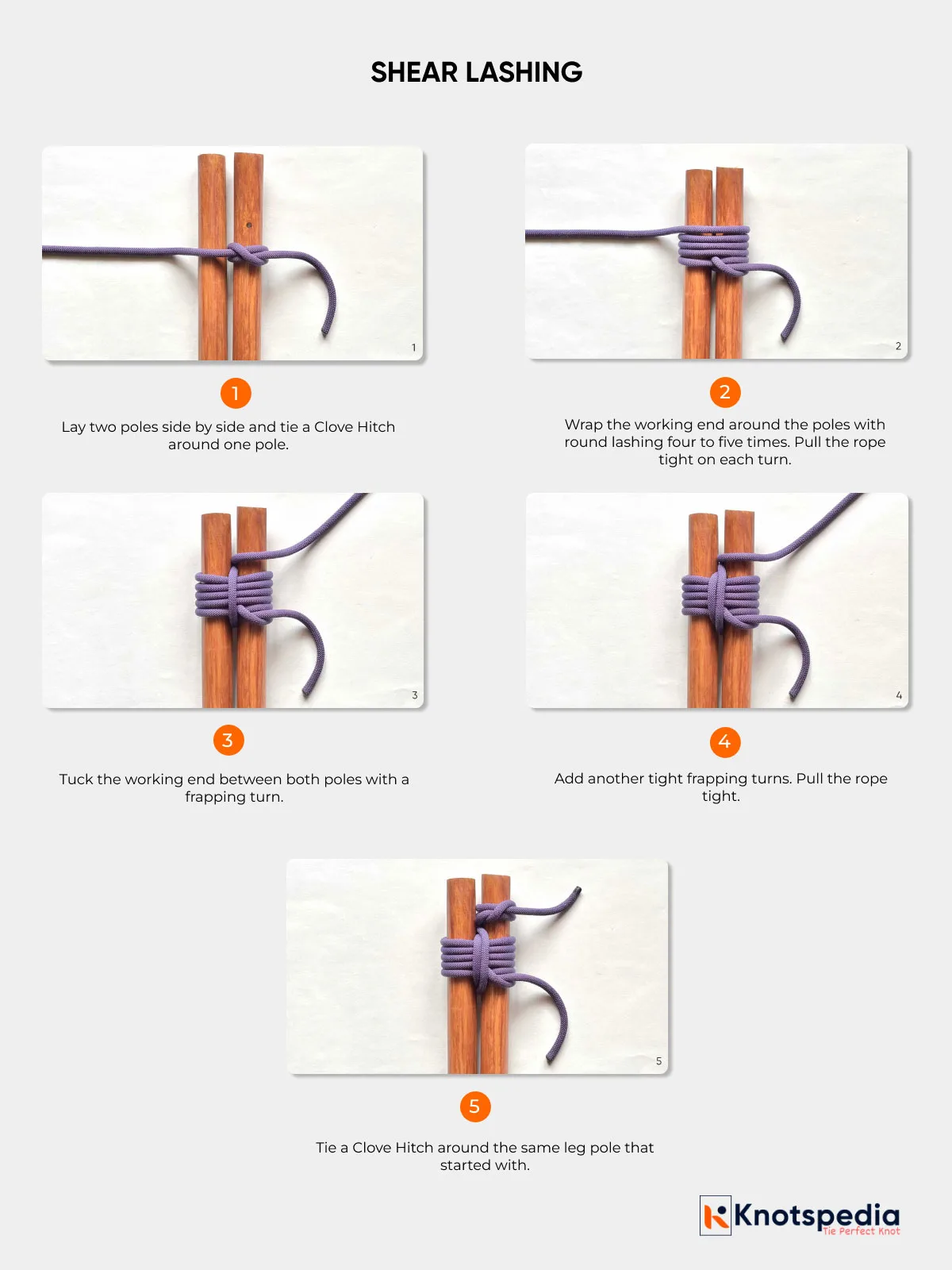 SHEAR LASHING

1

1

Lay two poles side by side and tie a Clove Hitch around one pole.

2

2

Wrap the working end around the poles with round lashing four to five times. Pull the rope tight on each turn.

3

3

Tuck the working end between both poles with a frapping turn.

4

4

Add another tight frapping turns. Pull the rope tight.

5

5

Tie a Clove Hitch around the same leg pole that started with.

Knotspedia
Tie Perfect Knot