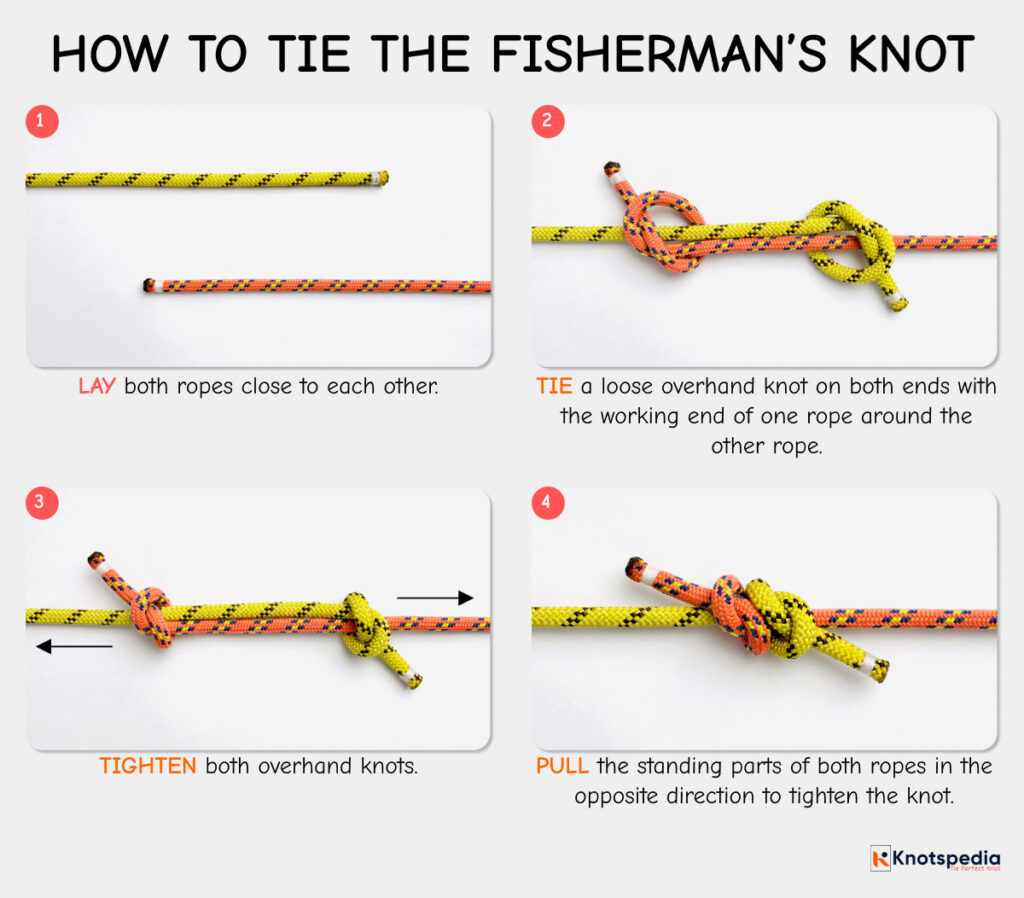 HOW TO TIE THE FISHERMAN'S KNOT

1

LAY both ropes close to each other.

2

TIE a loose overhand knot on both ends with the working end of one rope around the other rope.

3

TIGHTEN both overhand knots.

4

PULL the standing parts of both ropes in the opposite direction to tighten the knot.

Knotspedia
Tie Perfect Knot