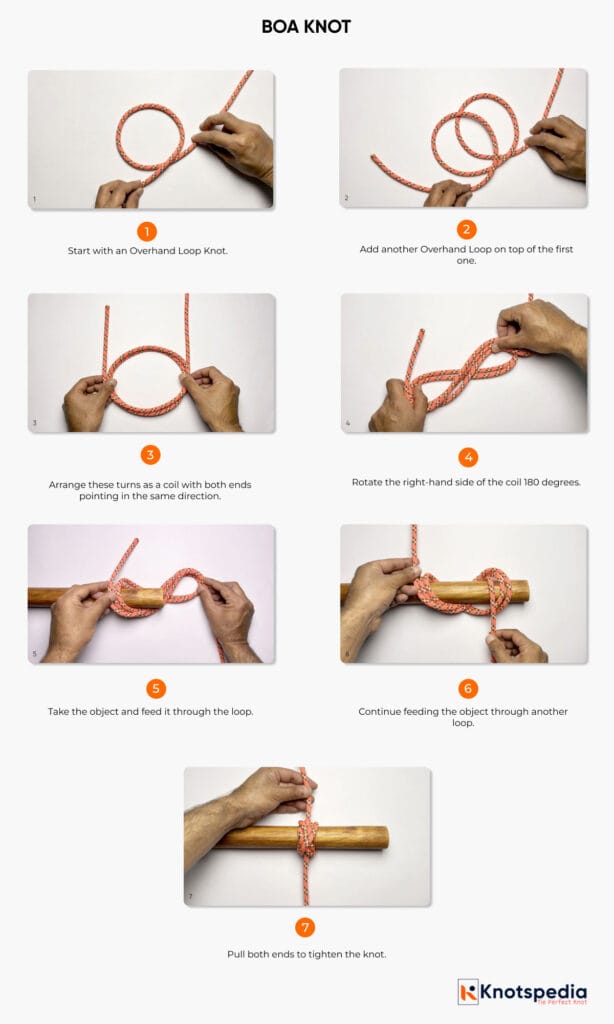 BOA KNOT

1

1
Start with an Overhand Loop Knot.

2

2
Add another Overhand Loop on top of the first one.

3

3
Arrange these turns as a coil with both ends pointing in the same direction.

4

4
Rotate the right-hand side of the coil 180 degrees.

5

5
Take the object and feed it through the loop.

6

6
Continue feeding the object through another loop.

7

7
Pull both ends to tighten the knot.

Knotspedia
Tie Perfect Knot