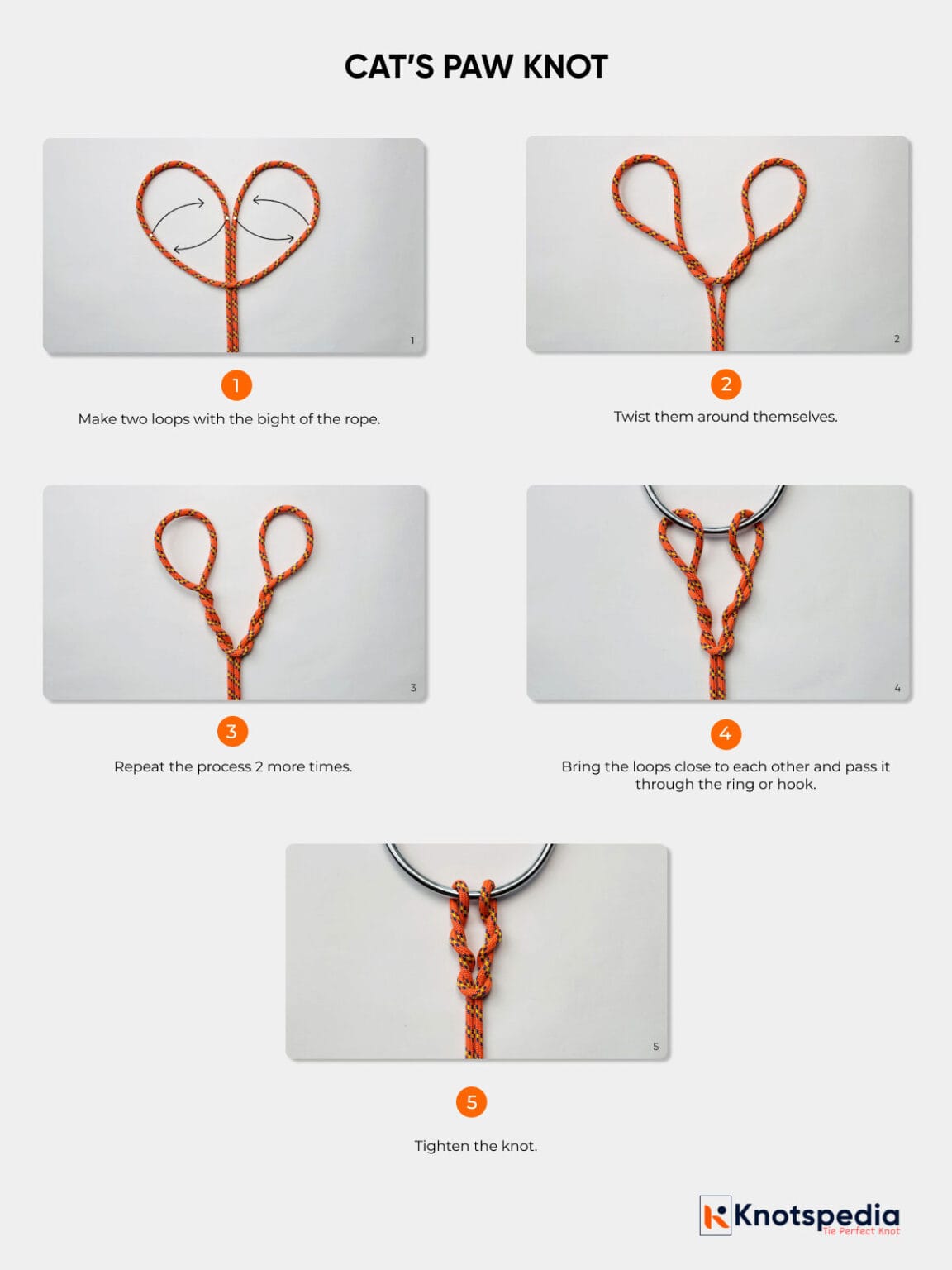 CAT'S PAW KNOT

1

1

Make two loops with the bight of the rope.

2

2

Twist them around themselves.

3

3

Repeat the process 2 more times.

4

4

Bring the loops close to each other and pass it through the ring or hook.

5

5

Tighten the knot.

Knotspedia
Tie Perfect Knot