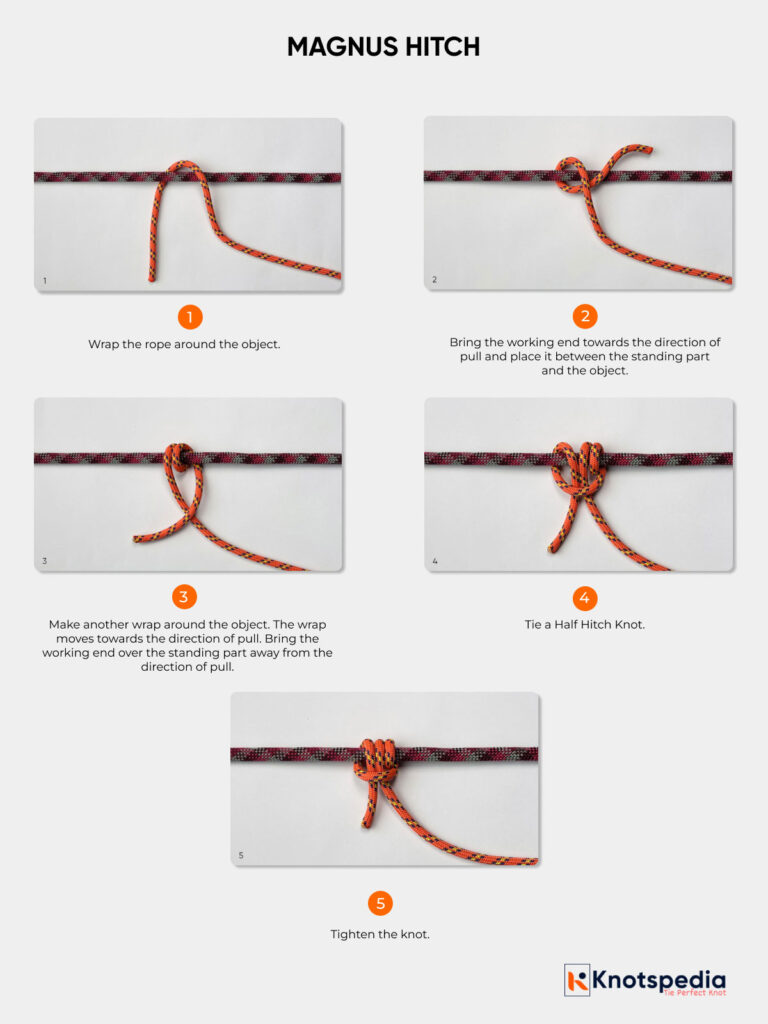 MAGNUS HITCH

1

1

Wrap the rope around the object.

2

2

Bring the working end towards the direction of pull and place it between the standing part and the object.

3

3

Make another wrap around the object. The wrap moves towards the direction of pull. Bring the working end over the standing part away from the direction of pull.

4

4

Tie a Half Hitch Knot.

5

5

Tighten the knot.

Knotspedia
Tie Perfect Knot