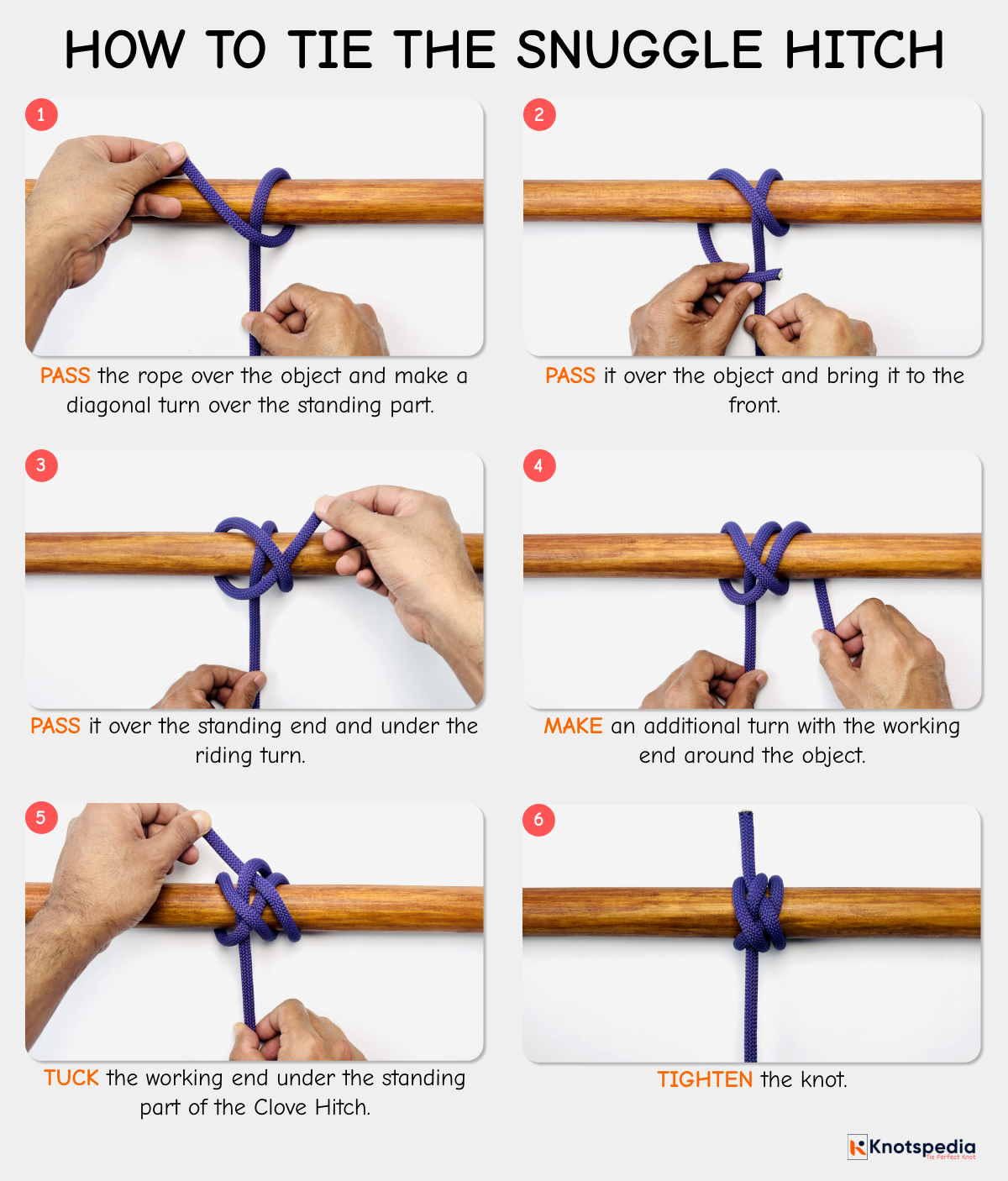 HOW TO TIE THE SNUGGLE HITCH

1

PASS the rope over the object and make a diagonal turn over the standing part.

2

PASS it over the object and bring it to the front.

3

PASS it over the standing end and under the riding turn.

4

MAKE an additional turn with the working end around the object.

5

TUCK the working end under the standing part of the Clove Hitch.

6

TIGHTEN the knot.

Knotspedia
Tie Perfect Knot