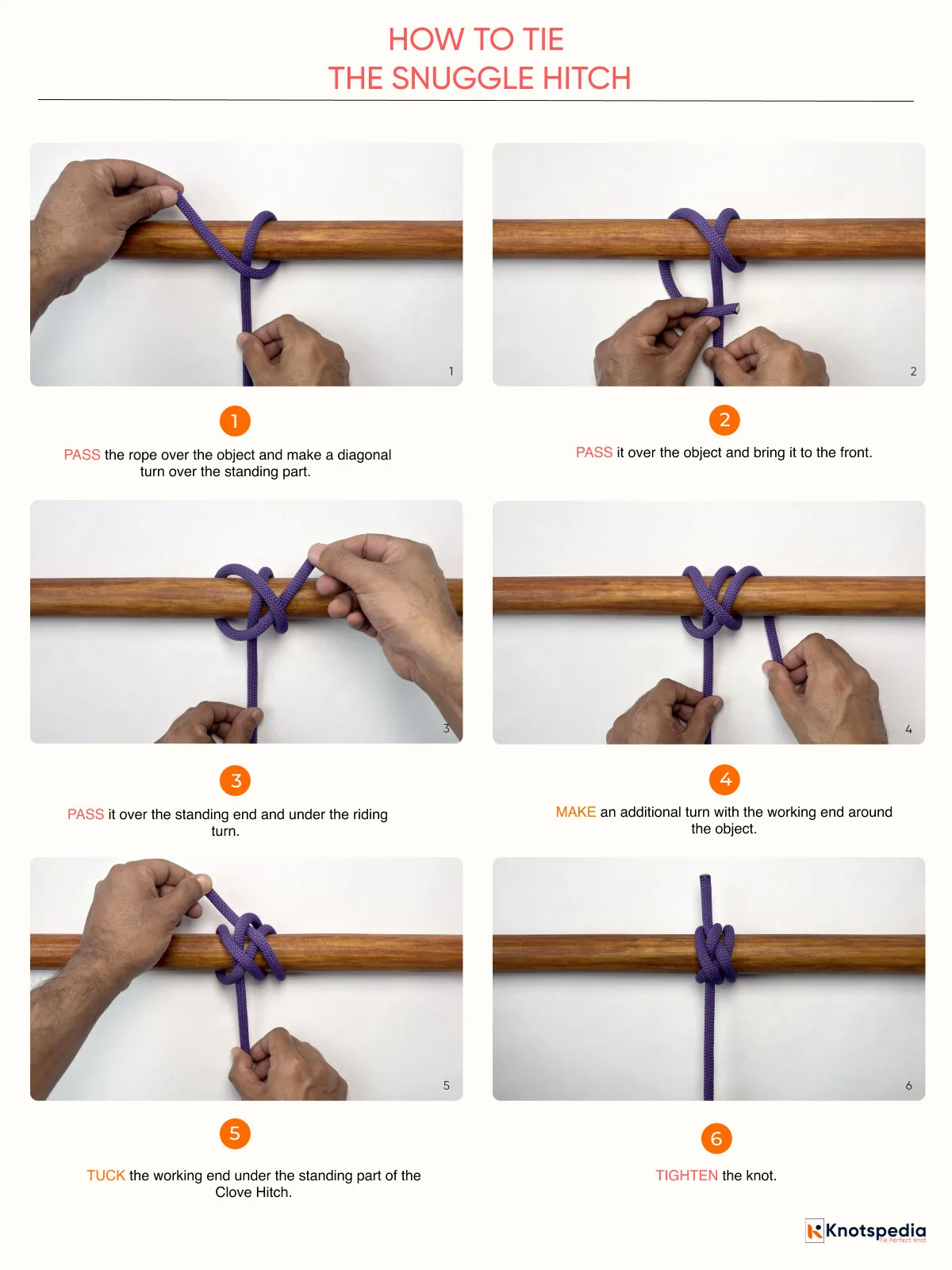 HOW TO TIE
THE SNUGGLE HITCH

1

1

PASS the rope over the object and make a diagonal turn over the standing part.

2

2

PASS it over the object and bring it to the front.

3

3

PASS it over the standing end and under the riding turn.

4

4

MAKE an additional turn with the working end around the object.

5

5

TUCK the working end under the standing part of the Clove Hitch.

6

6

TIGHTEN the knot.

Knotspedia
Tie Perfect Knot