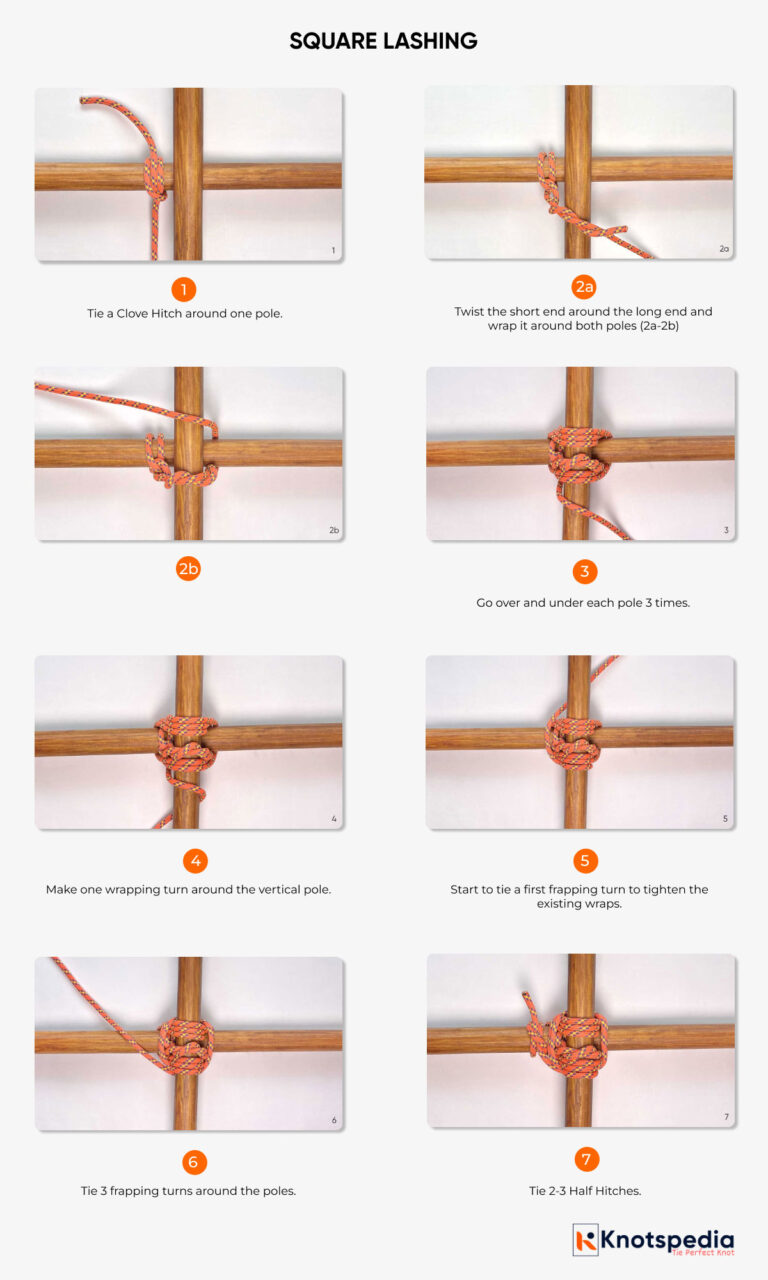 SQUARE LASHING

1

1

Tie a Clove Hitch around one pole.

2a

2a

Twist the short end around the long end and wrap it around both poles (2a-2b)

2b

2b

3

3

Go over and under each pole 3 times.

4

4

Make one wrapping turn around the vertical pole.

5

5

Start to tie a first frapping turn to tighten the existing wraps.

6

6

Tie 3 frapping turns around the poles.

7

7

Tie 2-3 Half Hitches.

Knotspedia
Tie Perfect Knot