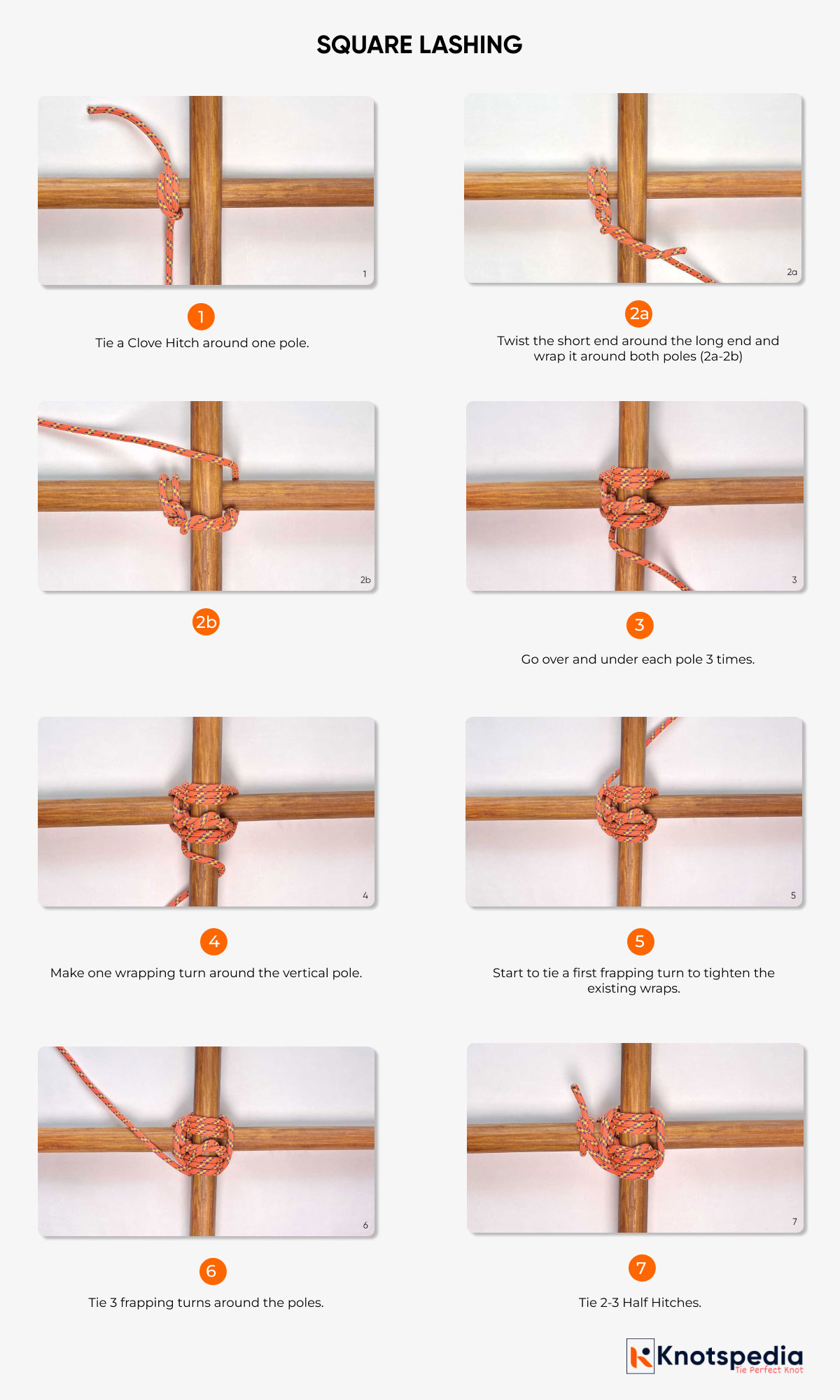 SQUARE LASHING

1

1

Tie a Clove Hitch around one pole.

2a

2a

Twist the short end around the long end and wrap it around both poles (2a-2b)

2b

2b

3

3

Go over and under each pole 3 times.

4

4

Make one wrapping turn around the vertical pole.

5

5

Start to tie a first frapping turn to tighten the existing wraps.

6

6

Tie 3 frapping turns around the poles.

7

7

Tie 2-3 Half Hitches.

Knotspedia
Tie Perfect Knot