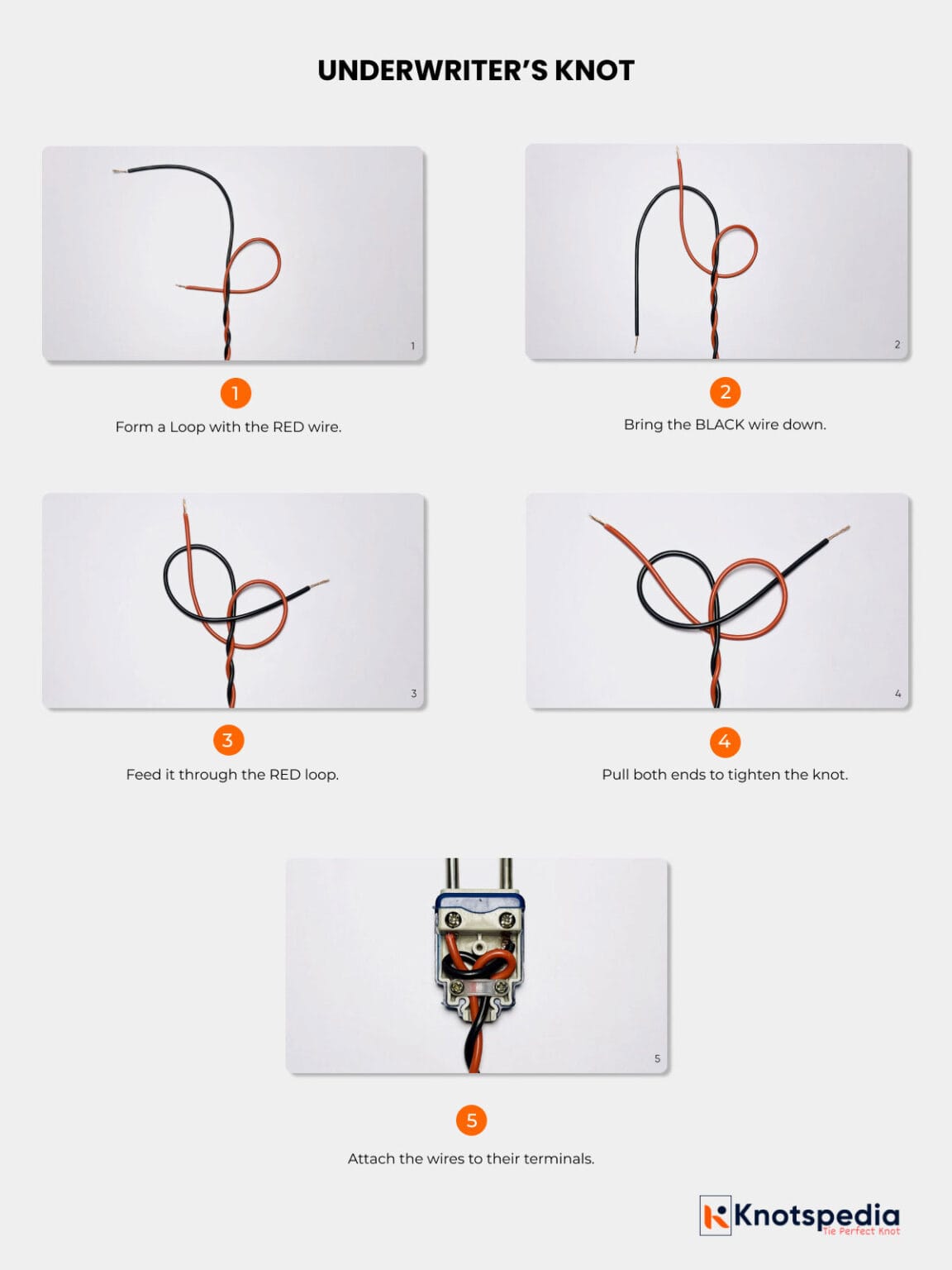 UNDERWRITER'S KNOT

1

1

Form a Loop with the RED wire.

2

2

Bring the BLACK wire down.

3

3

Feed it through the RED loop.

4

4

Pull both ends to tighten the knot.

5

5

Attach the wires to their terminals.

Knotspedia
Tie Perfect Knot