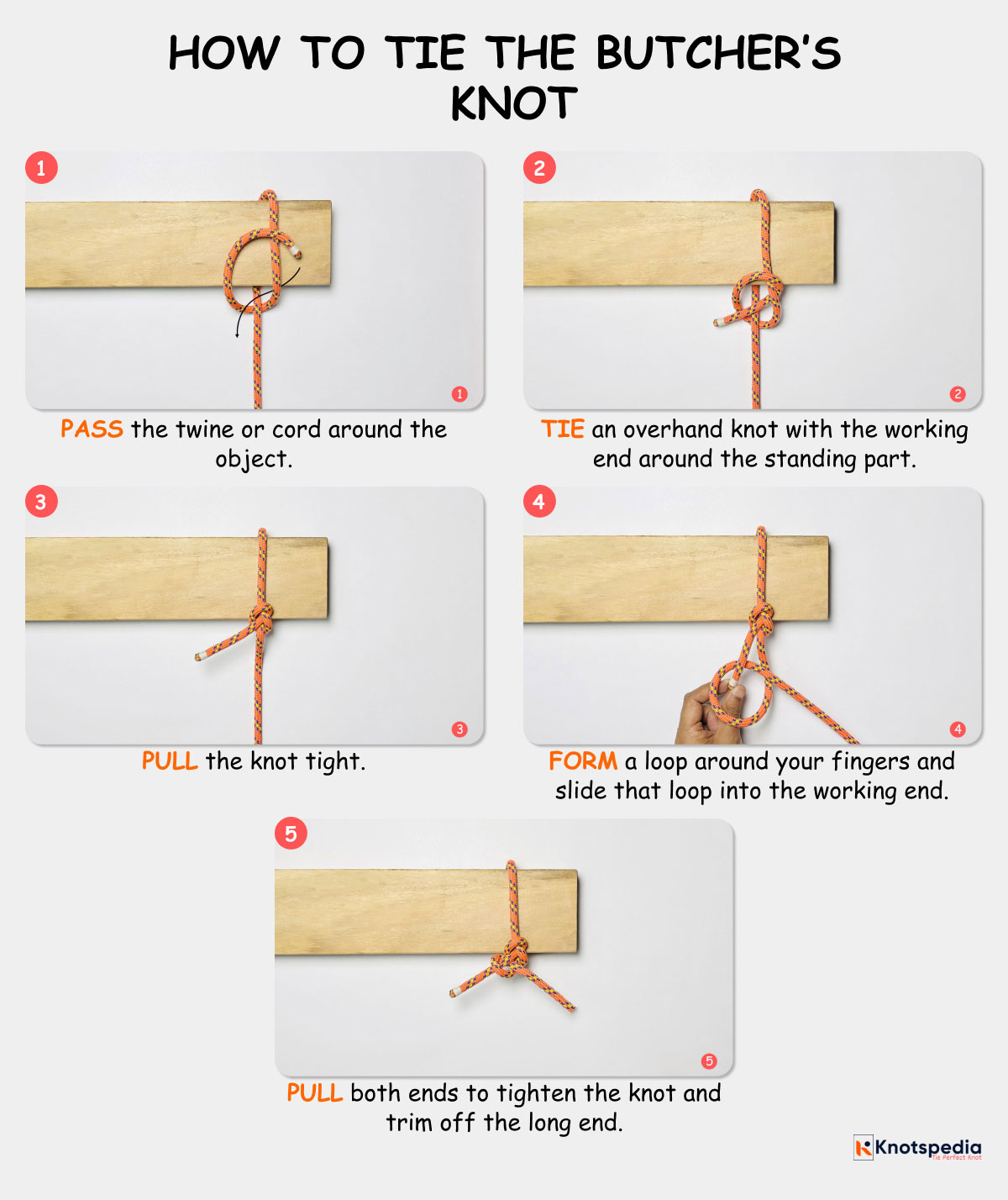 HOW TO TIE THE BUTCHER'S KNOT

1

1

PASS the twine or cord around the object.

2

2

TIE an overhand knot with the working end around the standing part.

3

3

PULL the knot tight.

4

4

FORM a loop around your fingers and slide that loop into the working end.

5

5

PULL both ends to tighten the knot and trim off the long end.

Knotspedia
Tie Perfect Knot