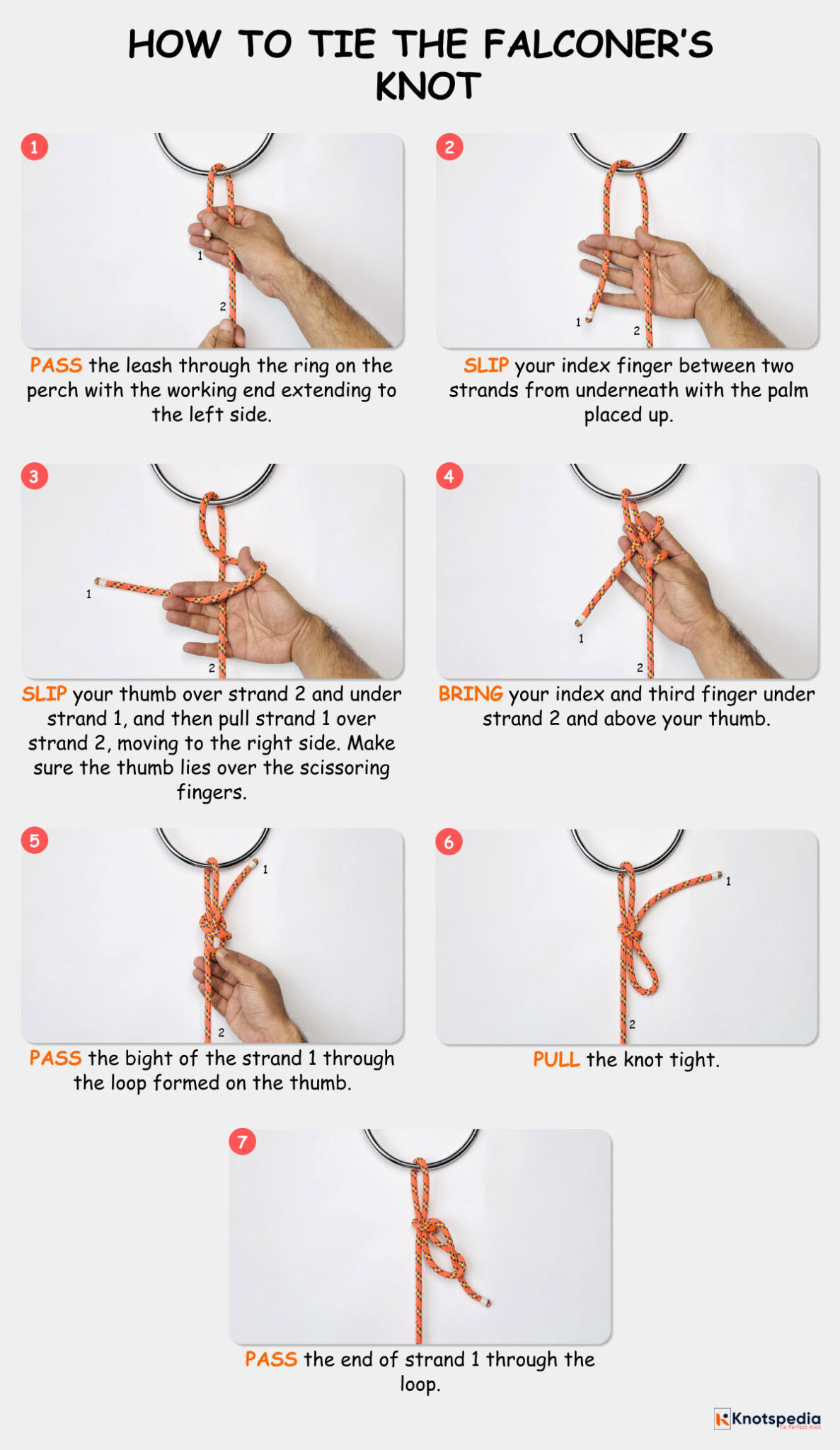 HOW TO TIE THE FALCONER'S KNOT

1

1

2

PASS the leash through the ring on the perch with the working end extending to the left side.

2

1

2

SLIP your index finger between two strands from underneath with the palm placed up.

3

1

2

SLIP your thumb over strand 2 and under strand 1, and then pull strand 1 over strand 2, moving to the right side. Make sure the thumb lies over the scissoring fingers.

4

1

2

BRING your index and third finger under strand 2 and above your thumb.

5

1

2

PASS the bight of the strand 1 through the loop formed on the thumb.

6

1

2

PULL the knot tight.

7

PASS the end of strand 1 through the loop.

Knotspedia
Tie Perfect Knot