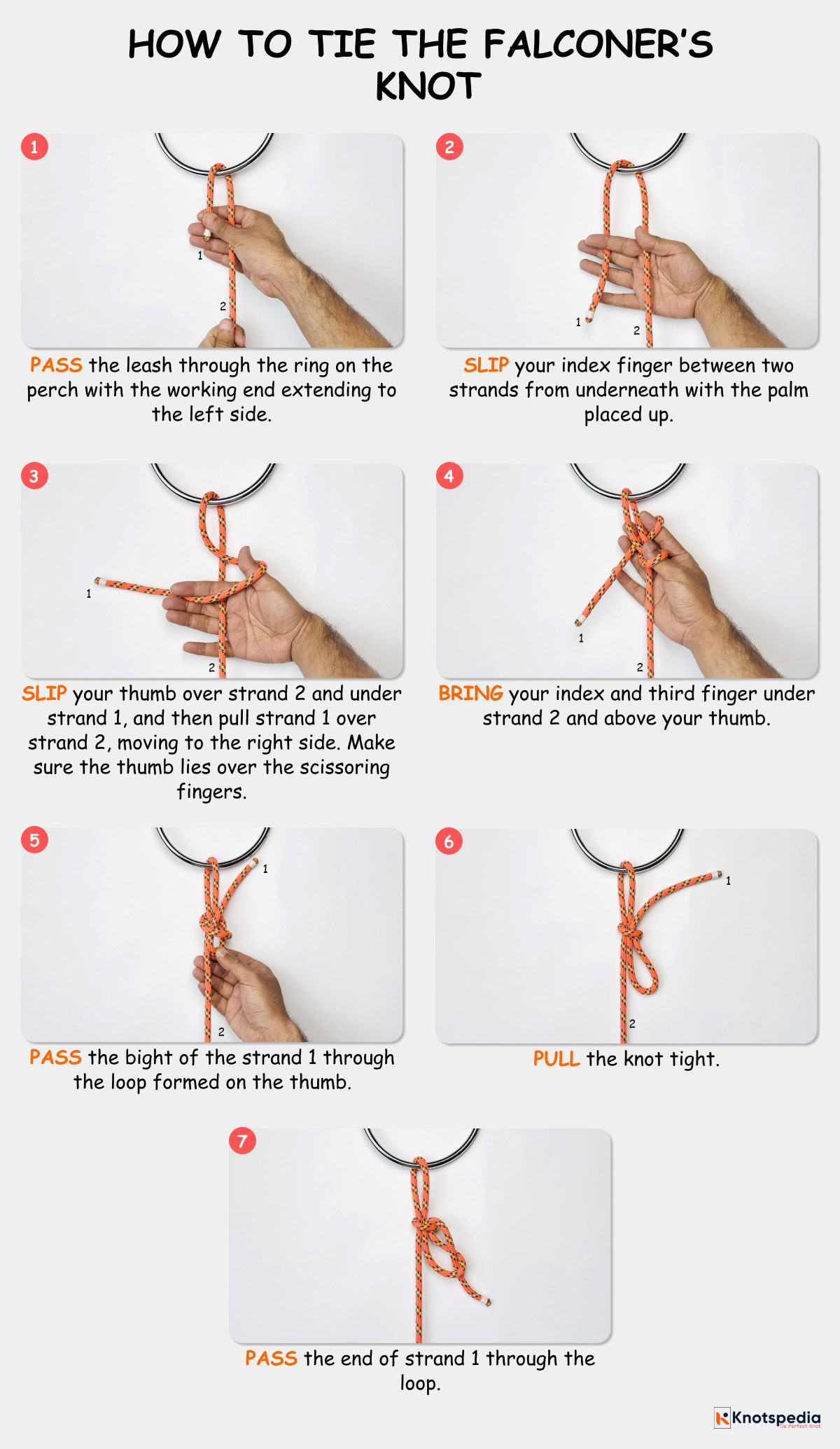 HOW TO TIE THE FALCONER'S KNOT

1

1

2

PASS the leash through the ring on the perch with the working end extending to the left side.

2

1

2

SLIP your index finger between two strands from underneath with the palm placed up.

3

1

2

SLIP your thumb over strand 2 and under strand 1, and then pull strand 1 over strand 2, moving to the right side. Make sure the thumb lies over the scissoring fingers.

4

1

2

BRING your index and third finger under strand 2 and above your thumb.

5

1

2

PASS the bight of the strand 1 through the loop formed on the thumb.

6

1

2

PULL the knot tight.

7

PASS the end of strand 1 through the loop.

Knotspedia
Tie Perfect Knot