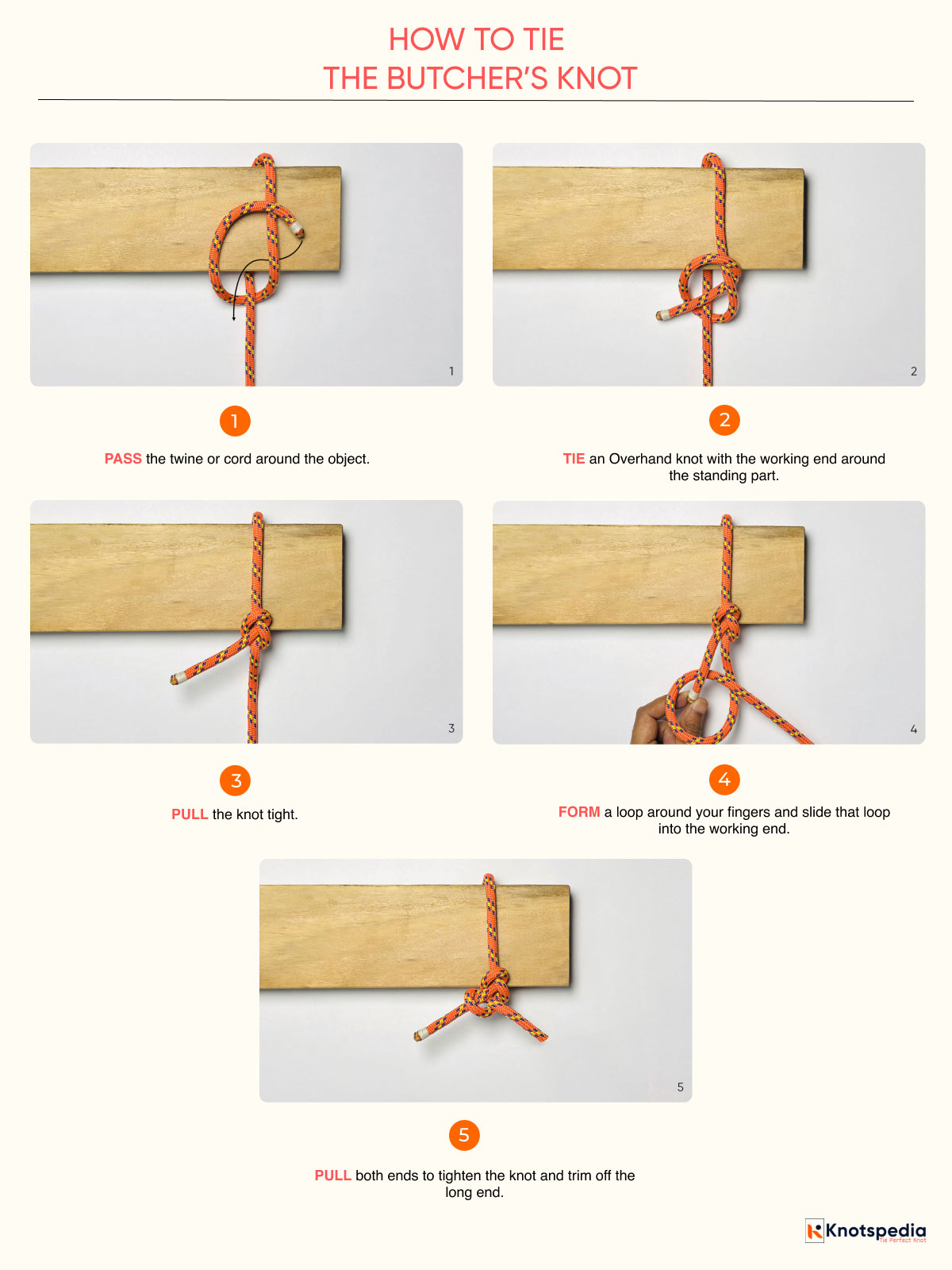 HOW TO TIE
THE BUTCHER'S KNOT

1

1

PASS the twine or cord around the object.

2

2

TIE an Overhand knot with the working end around the standing part.

3

3

PULL the knot tight.

4

4

FORM a loop around your fingers and slide that loop into the working end.

5

5

PULL both ends to tighten the knot and trim off the long end.

Knotspedia
Tie Perfect Knot