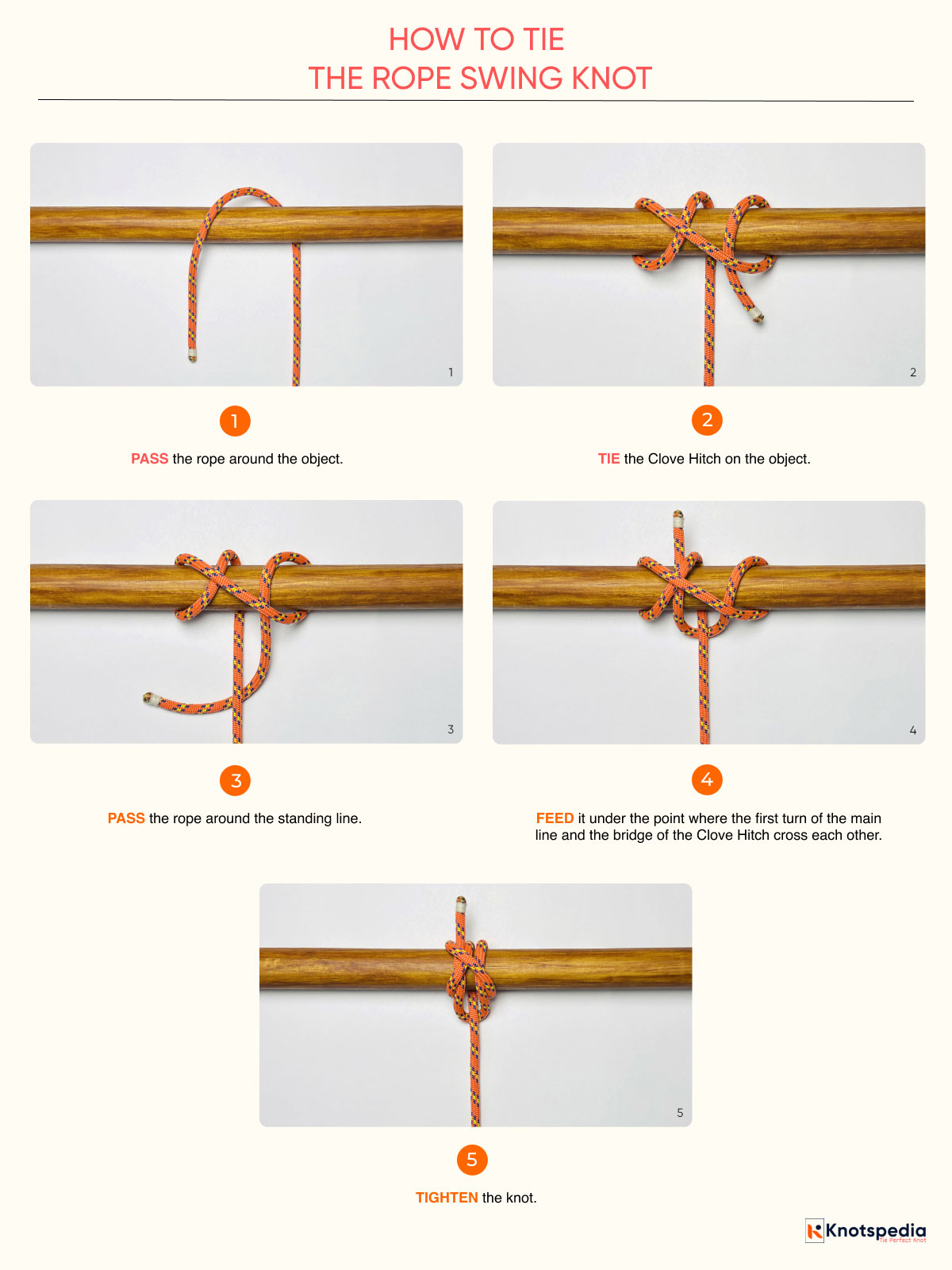 HOW TO TIE
THE ROPE SWING KNOT

1

1

PASS the rope around the object.

2

2

TIE the Clove Hitch on the object.

3

3

PASS the rope around the standing line.

4

4

FEED it under the point where the first turn of the main line and the bridge of the Clove Hitch cross each other.

5

5

TIGHTEN the knot.

Knotspedia
Tie Perfect Knot