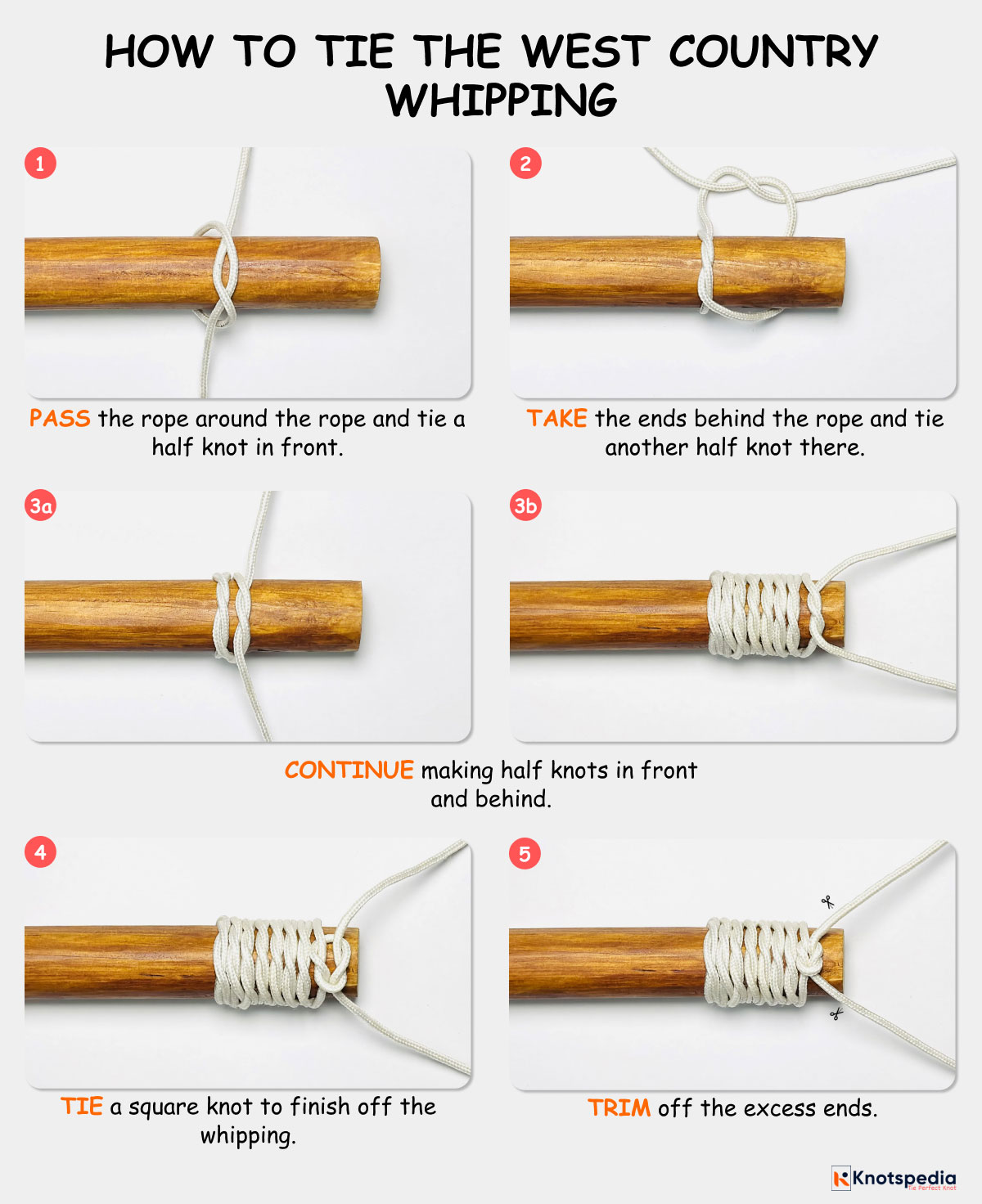 HOW TO TIE THE WEST COUNTRY WHIPPING

1

PASS the rope around the rope and tie a half knot in front.

2

TAKE the ends behind the rope and tie another half knot there.

3a

3b

CONTINUE making half knots in front and behind.

4

TIE a square knot to finish off the whipping.

5

TRIM off the excess ends.

Knotspedia
Tie Perfect Knot