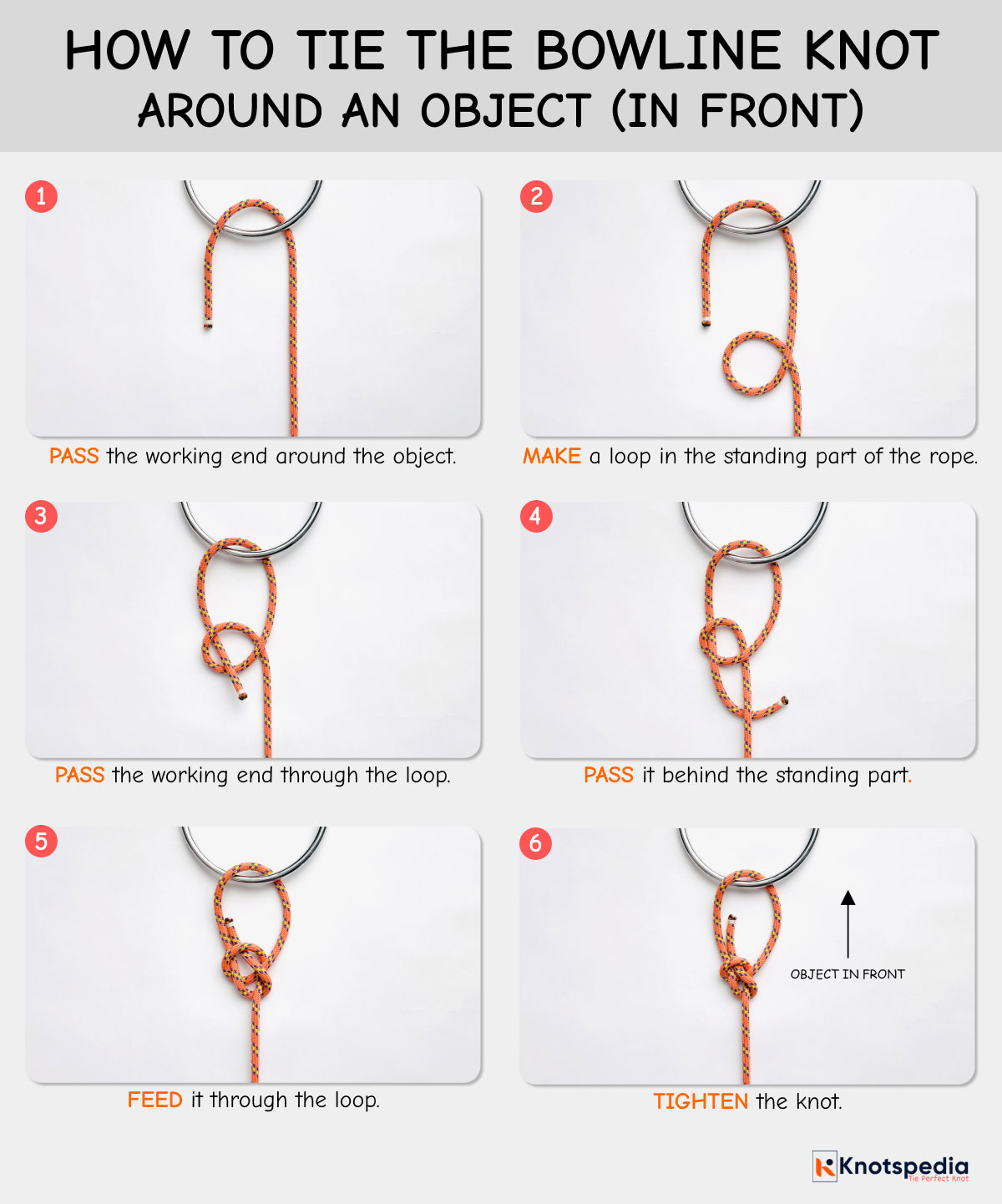 HOW TO TIE THE BOWLINE KNOT
AROUND AN OBJECT (IN FRONT)

1

PASS the working end around the object.

2

MAKE a loop in the standing part of the rope.

3

PASS the working end through the loop.

4

PASS it behind the standing part.

5

FEED it through the loop.

6

OBJECT IN FRONT

TIGHTEN the knot.

Knotspedia
Tie Perfect Knot