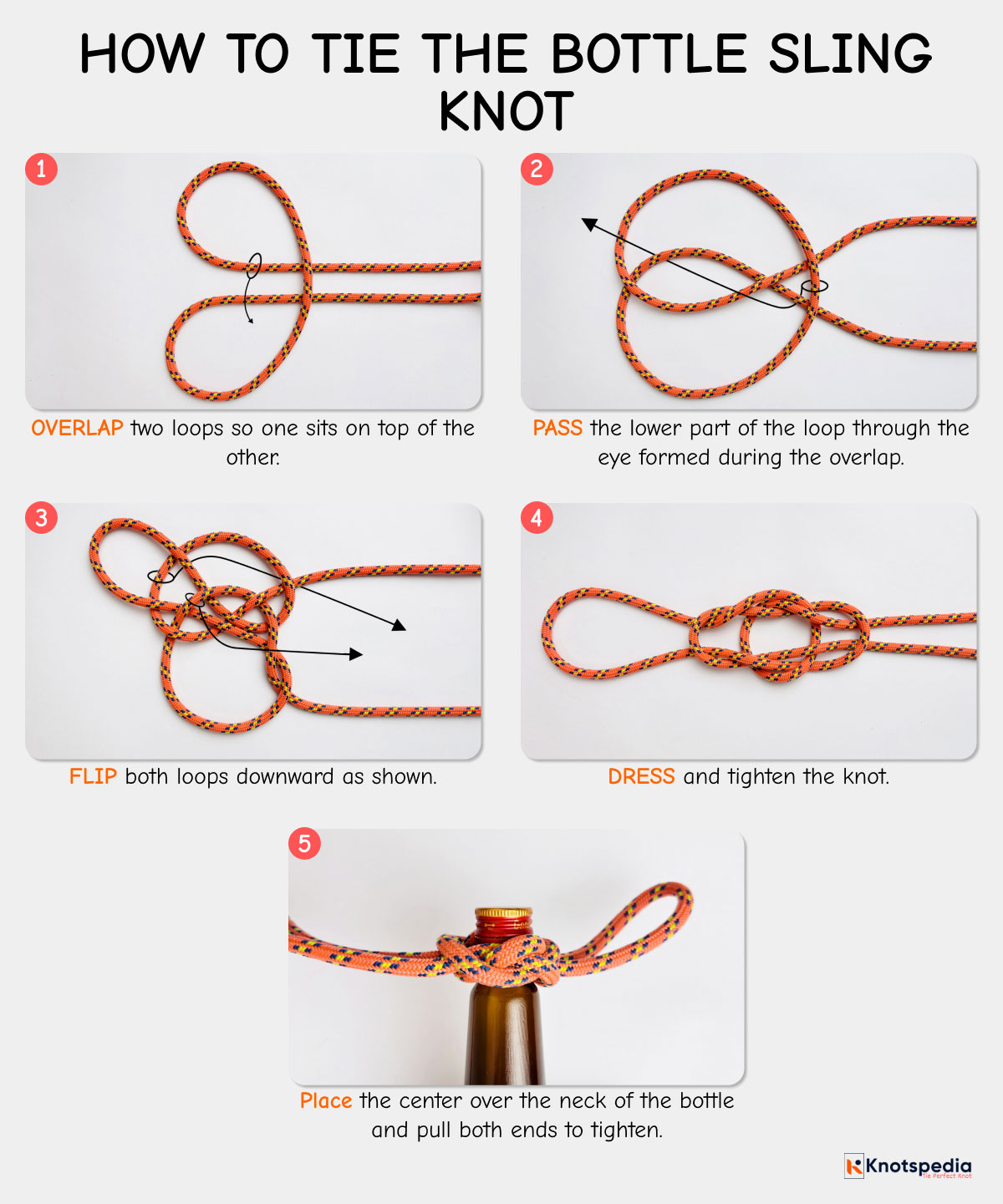 HOW TO TIE THE BOTTLE SLING KNOT

1

OVERLAP two loops so one sits on top of the other.

2

PASS the lower part of the loop through the eye formed during the overlap.

3

FLIP both loops downward as shown.

4

DRESS and tighten the knot.

5

Place the center over the neck of the bottle and pull both ends to tighten.

Knotspedia
Tie Perfect Knot