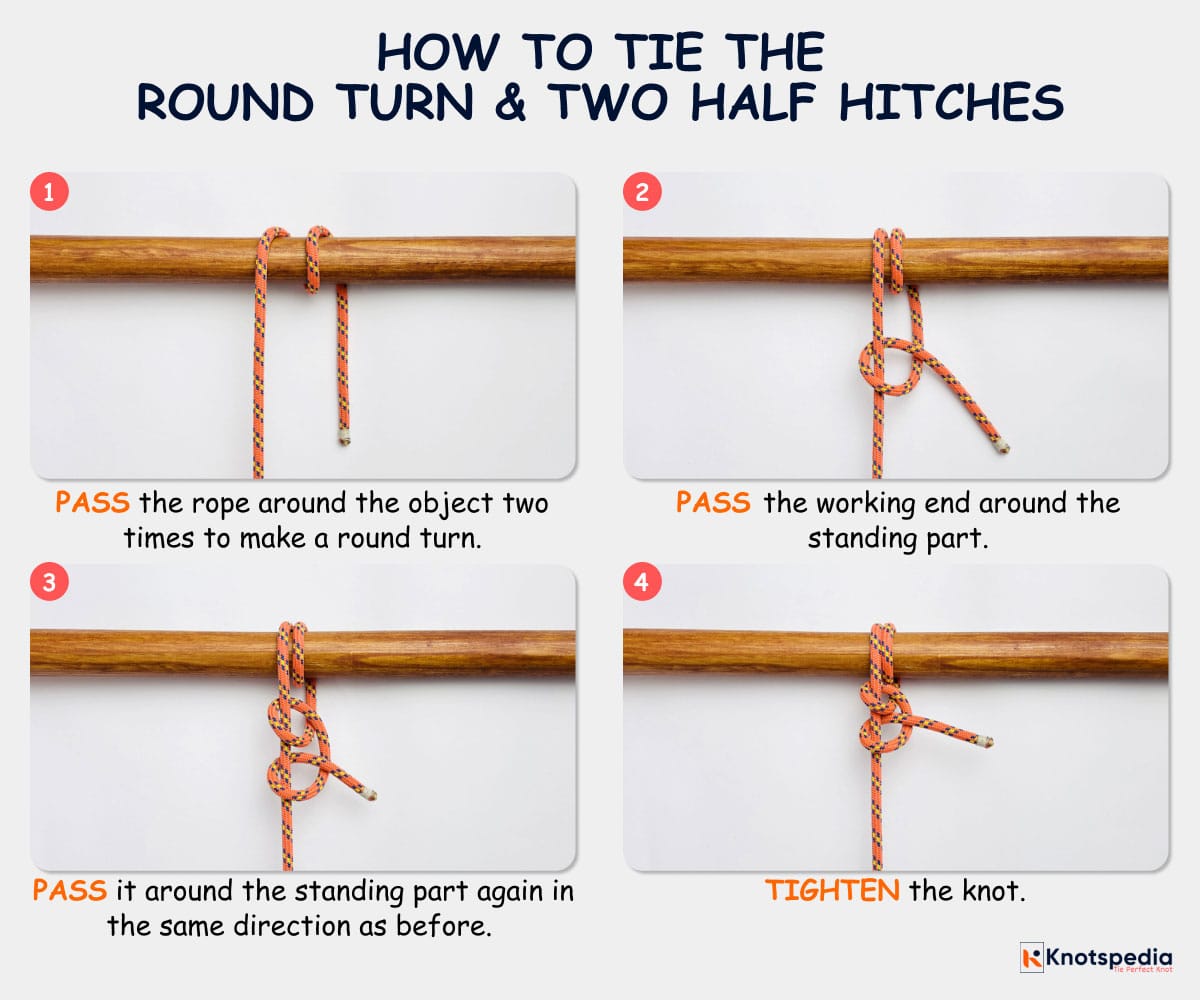 HOW TO TIE THE
ROUND TURN & TWO HALF HITCHES

1

PASS the rope around the object two times to make a round turn.

2

PASS the working end around the standing part.

3

PASS it around the standing part again in the same direction as before.

4

TIGHTEN the knot.

Knotspedia
Tie Perfect Knot