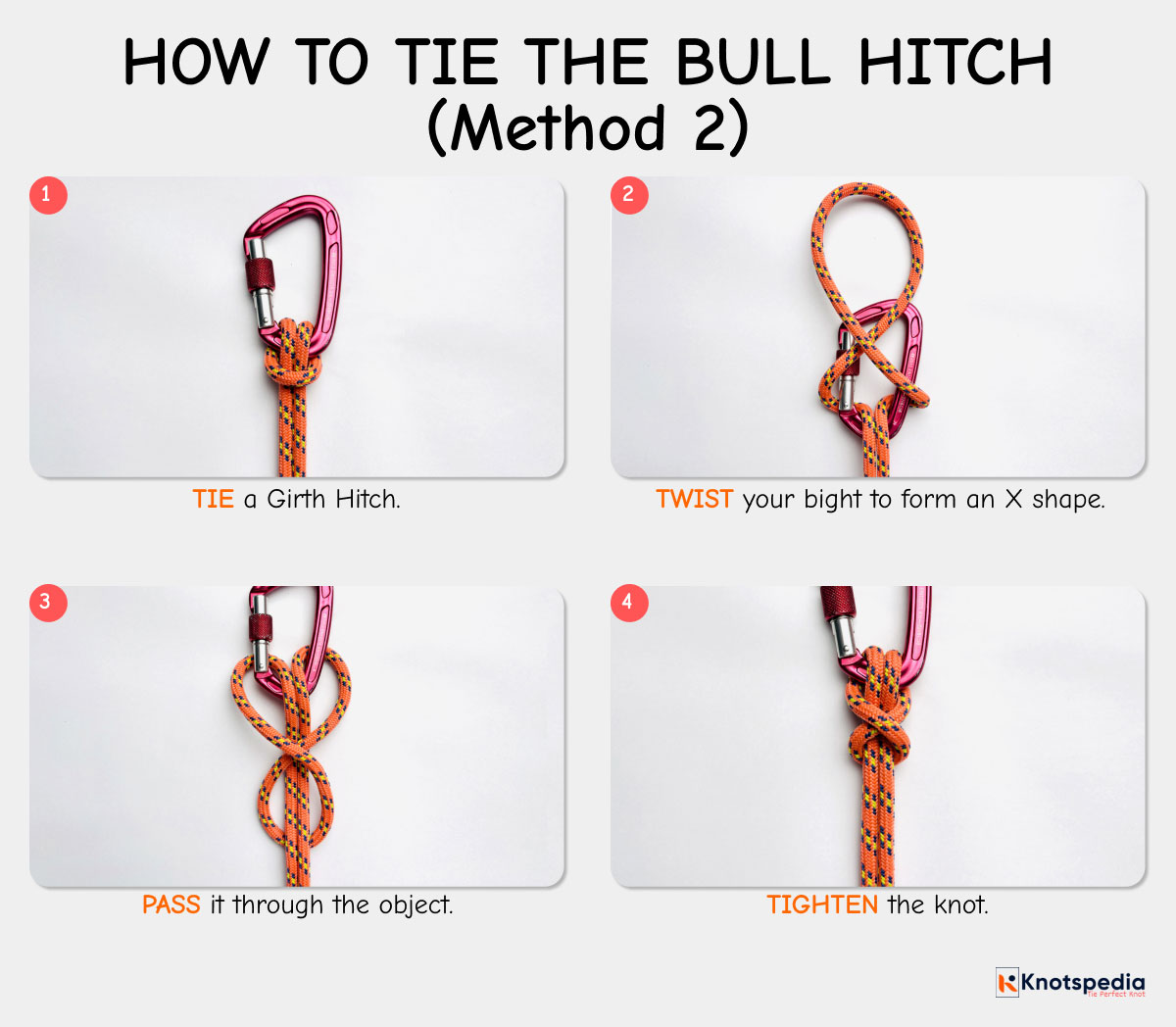 HOW TO TIE THE BULL HITCH
(Method 2)

1
TIE a Girth Hitch.

2
TWIST your bight to form an X shape.

3
PASS it through the object.

4
TIGHTEN the knot.

Knotspedia
Tie Perfect Knot